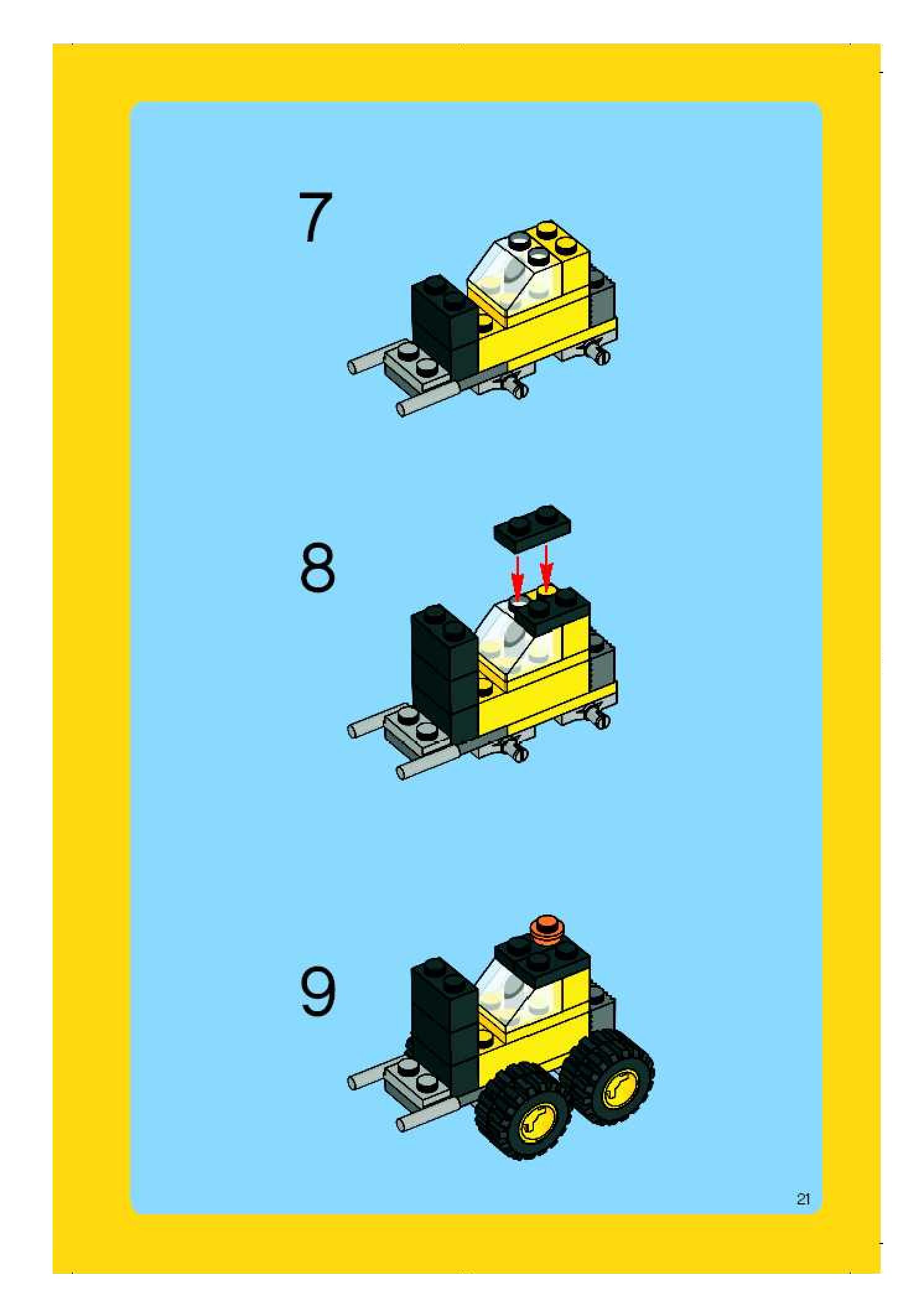 7

8

9

21