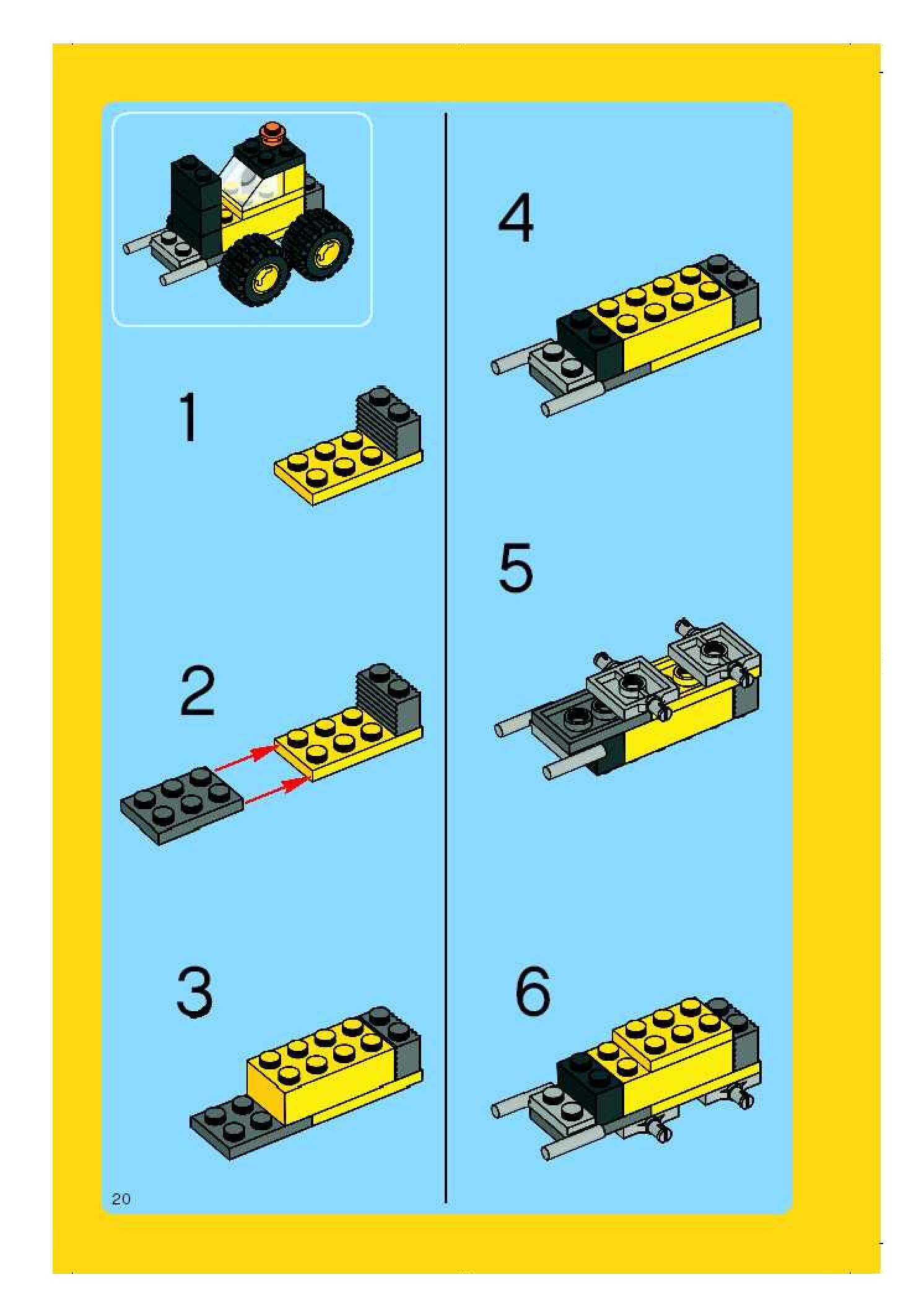 1

2

3

4

5

6

20