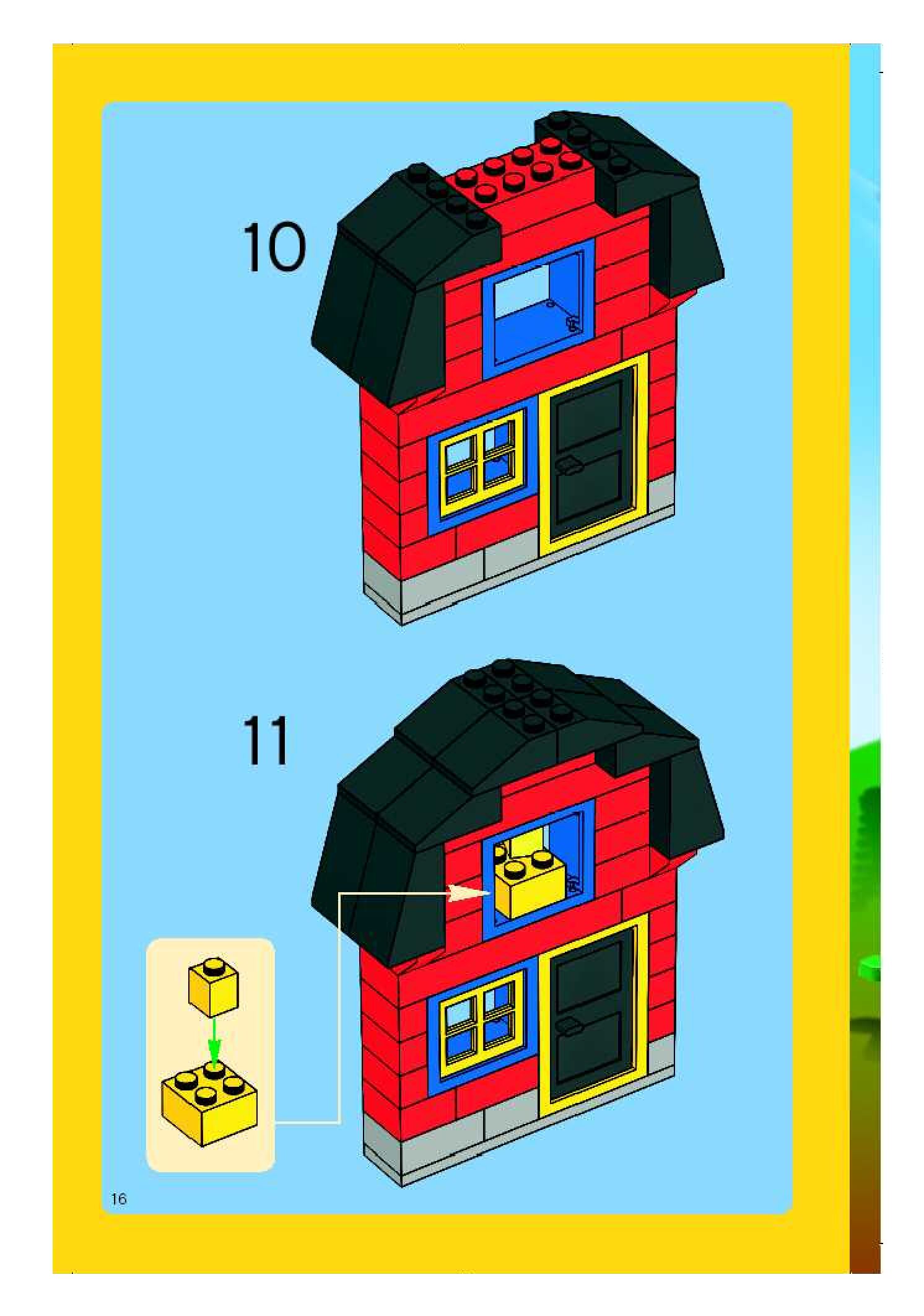 10

11

16