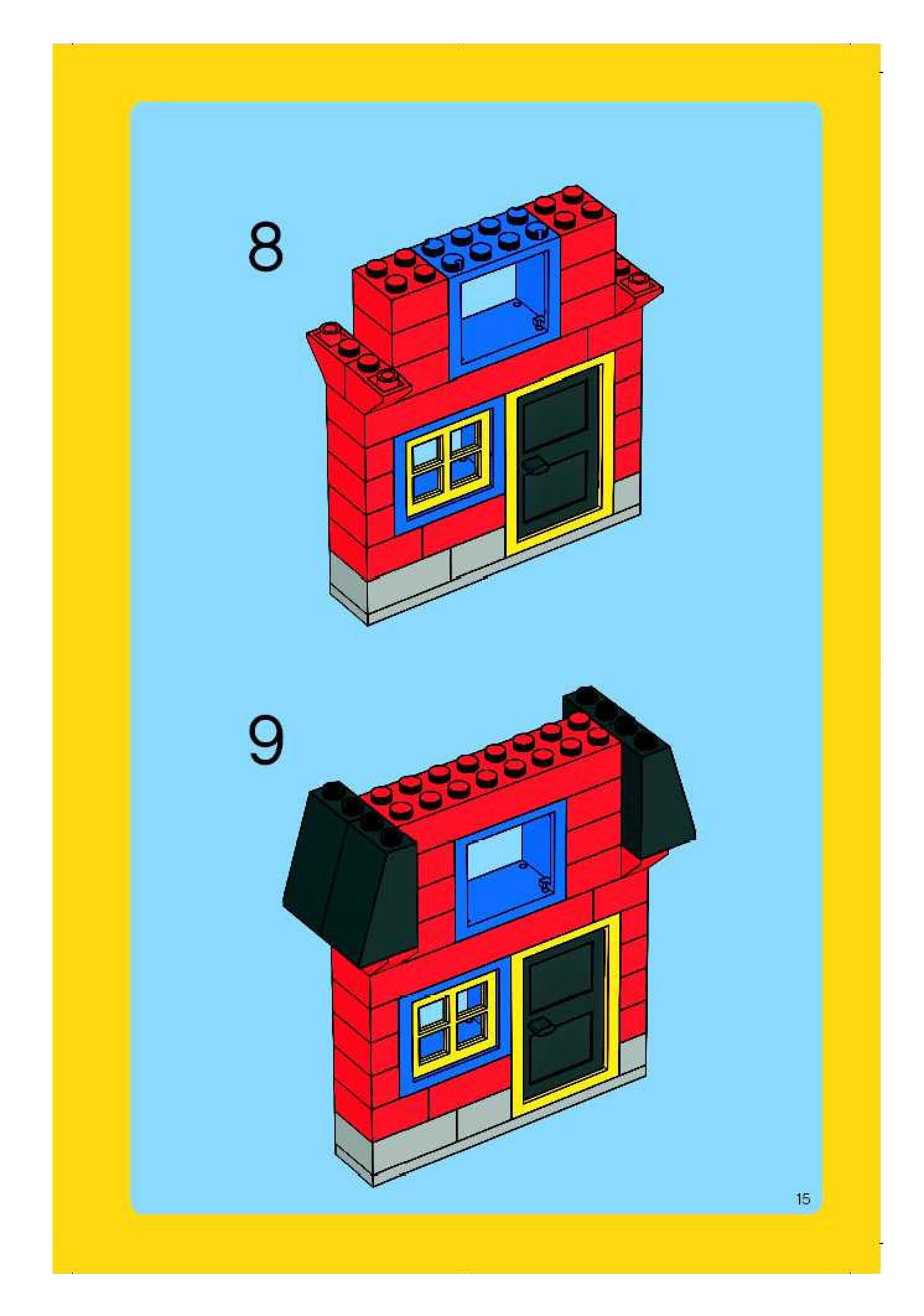 8

9

15