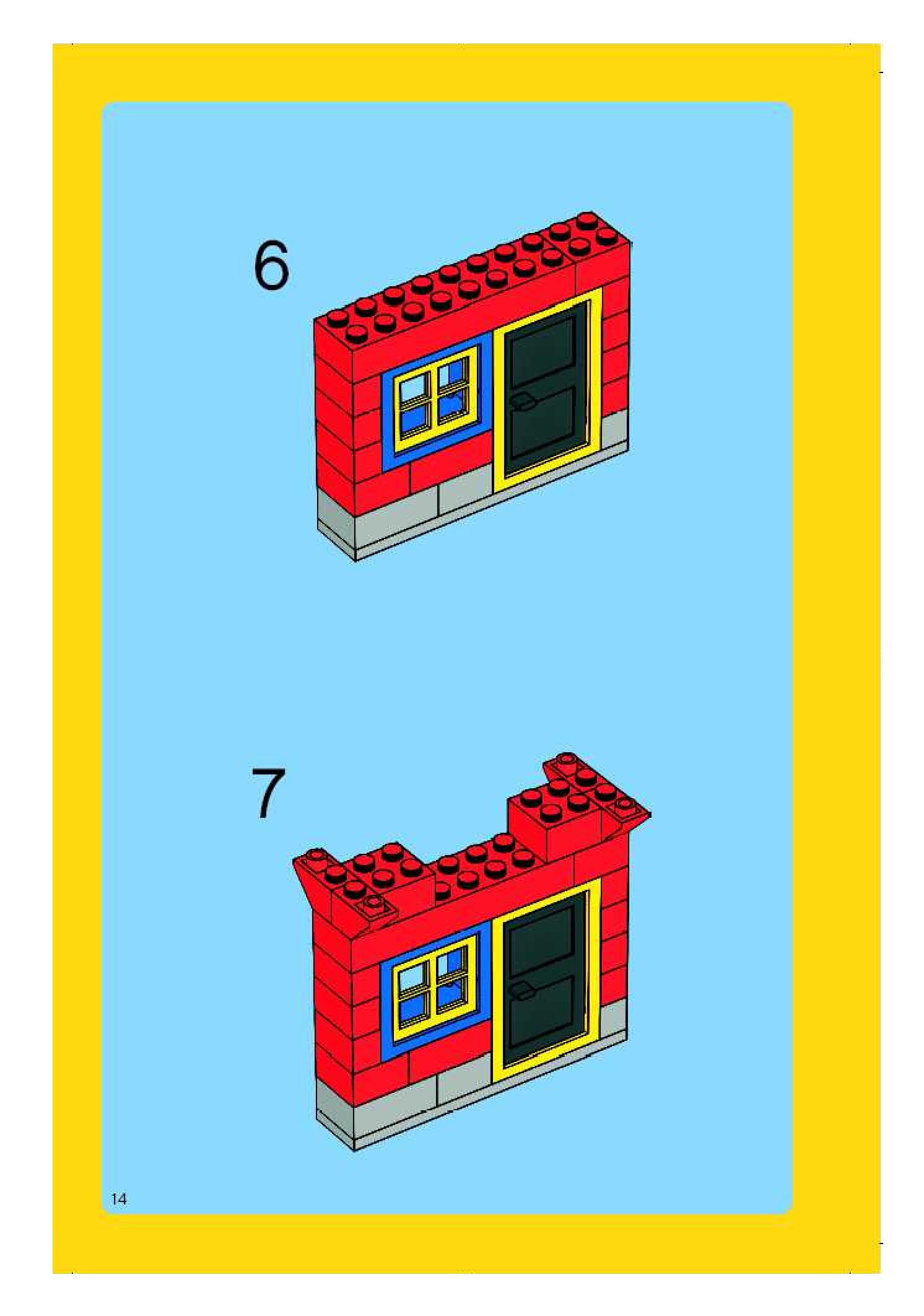 6

7

14