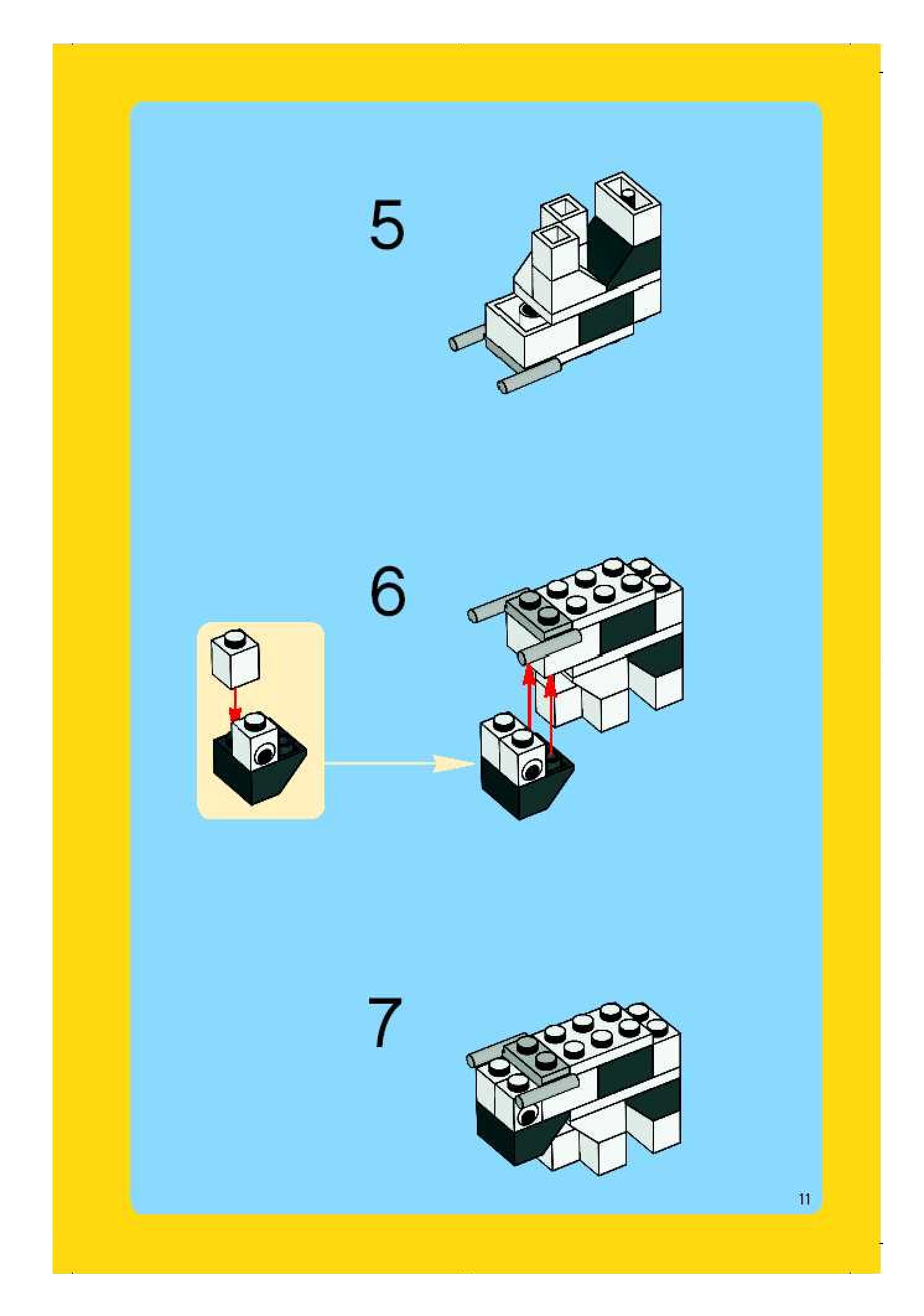 5

6

7

11