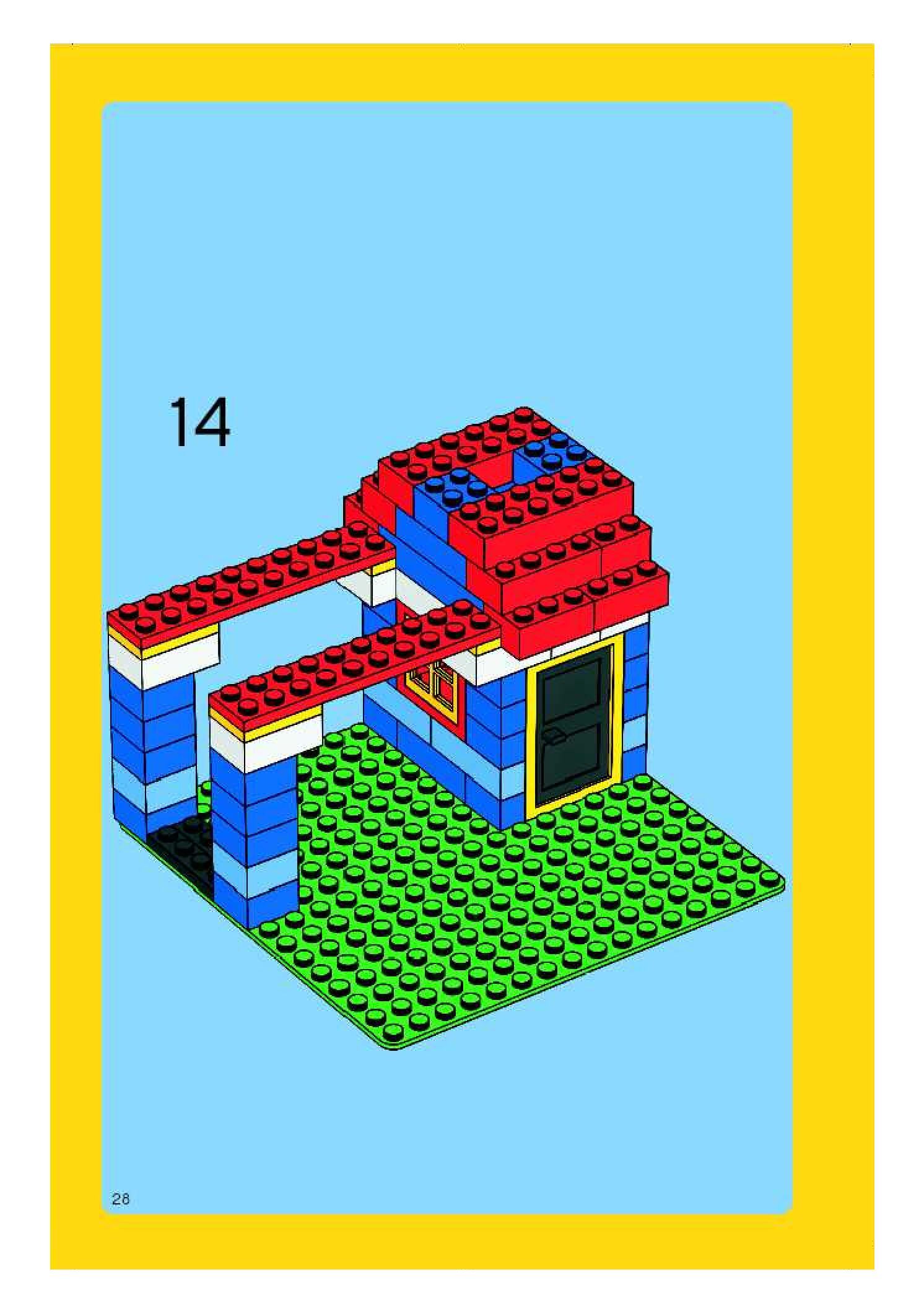 14

28