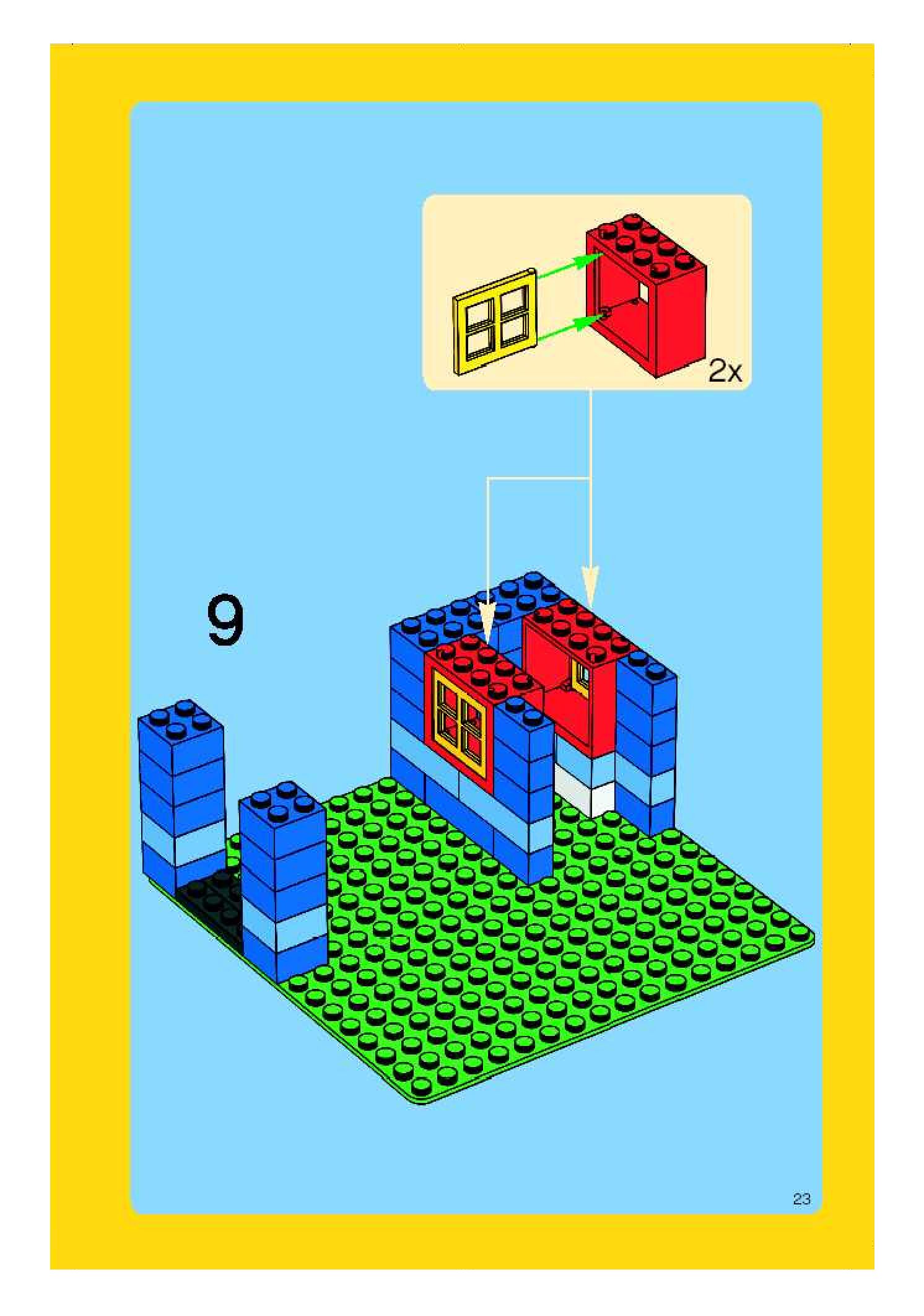 2x

9

23