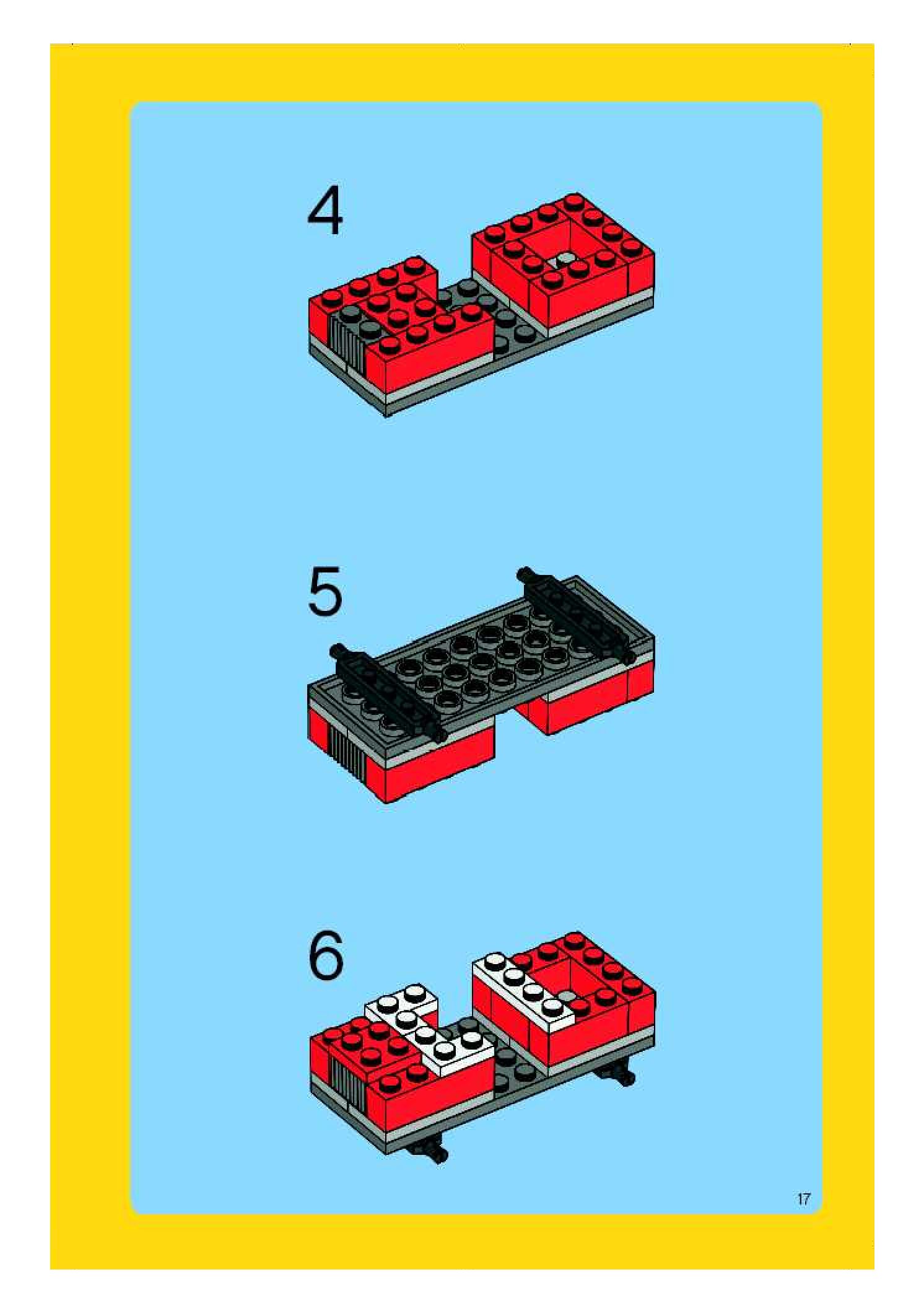 4

5

6

17