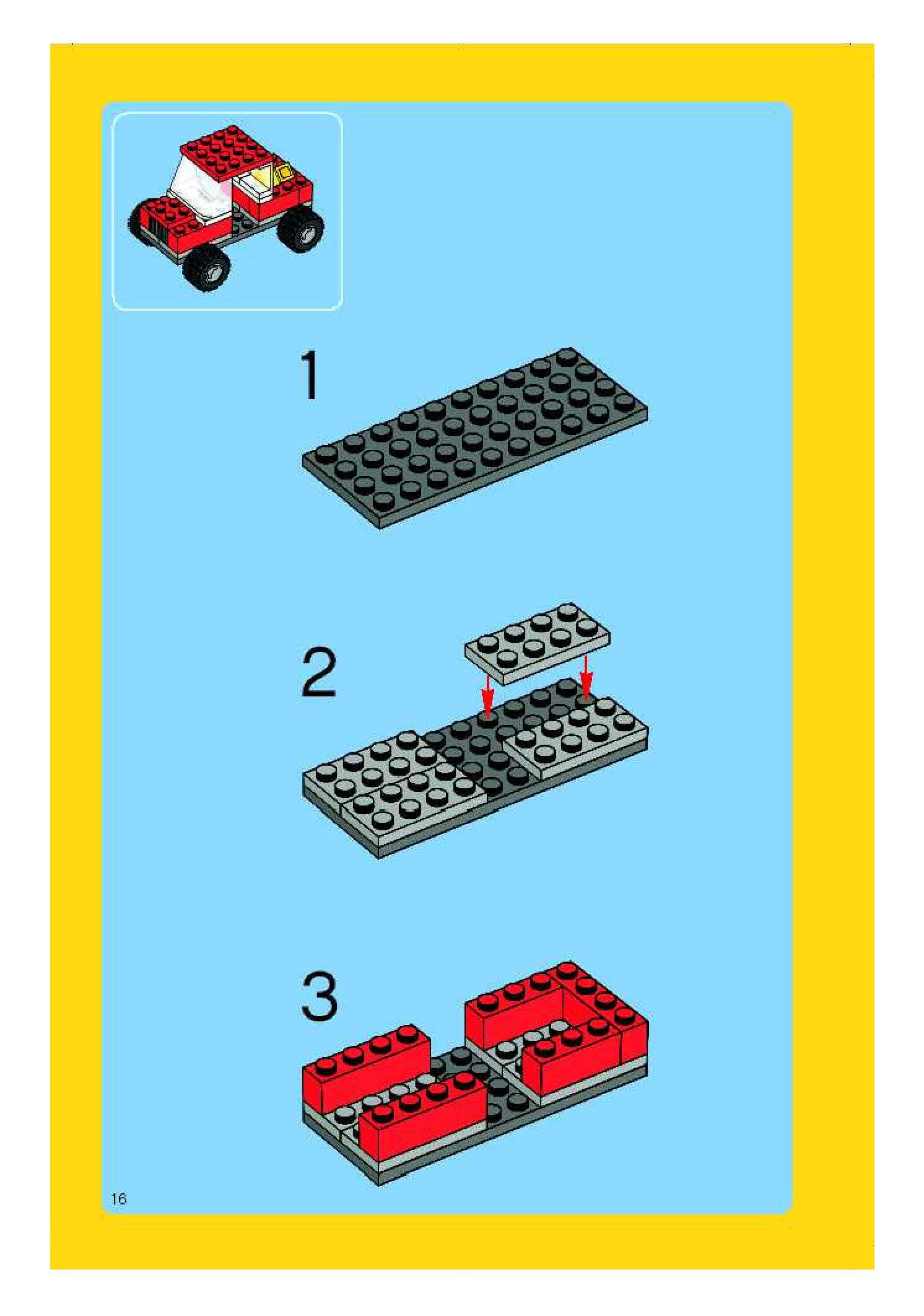 1

2

3

16