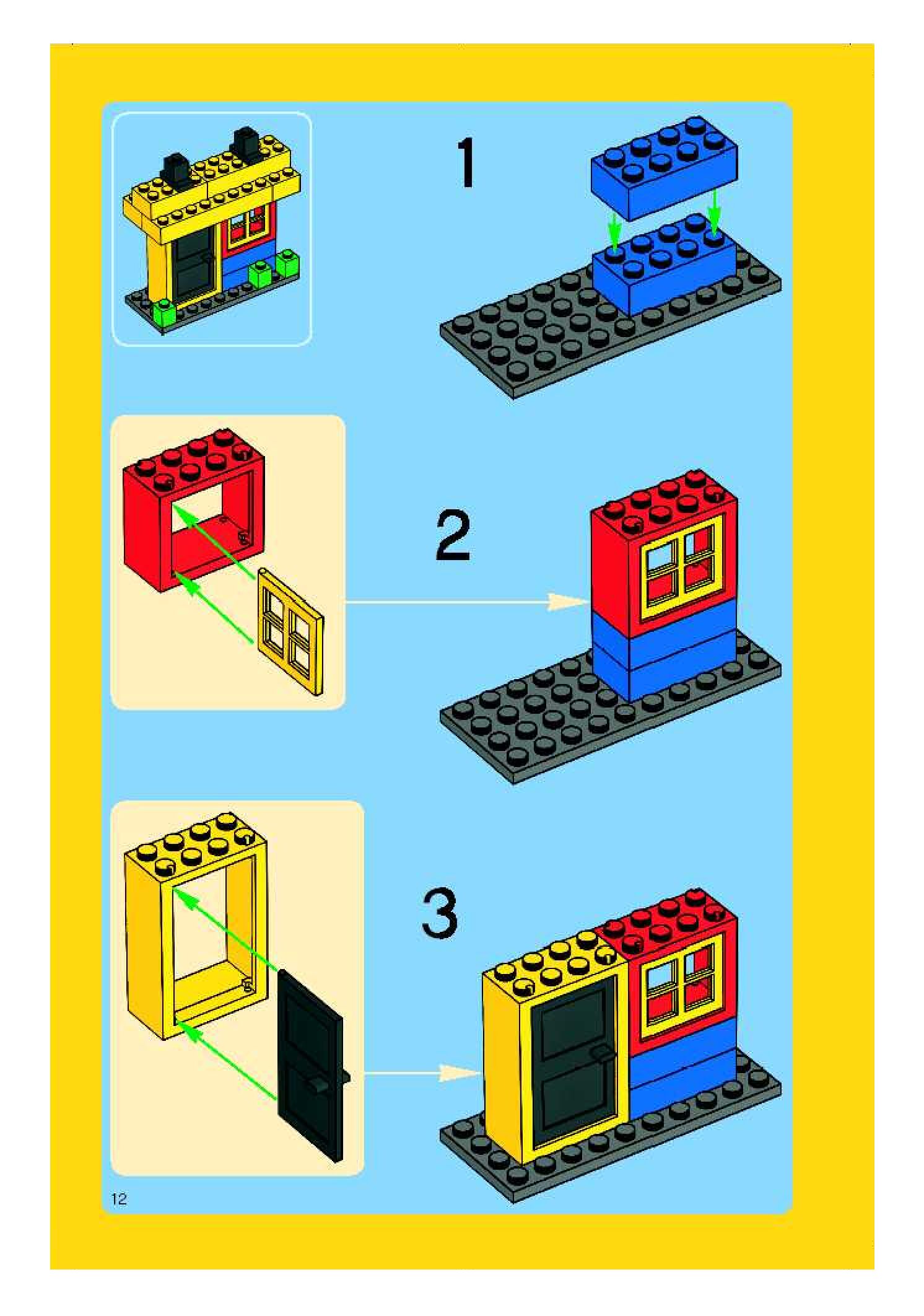 1

2

3

12