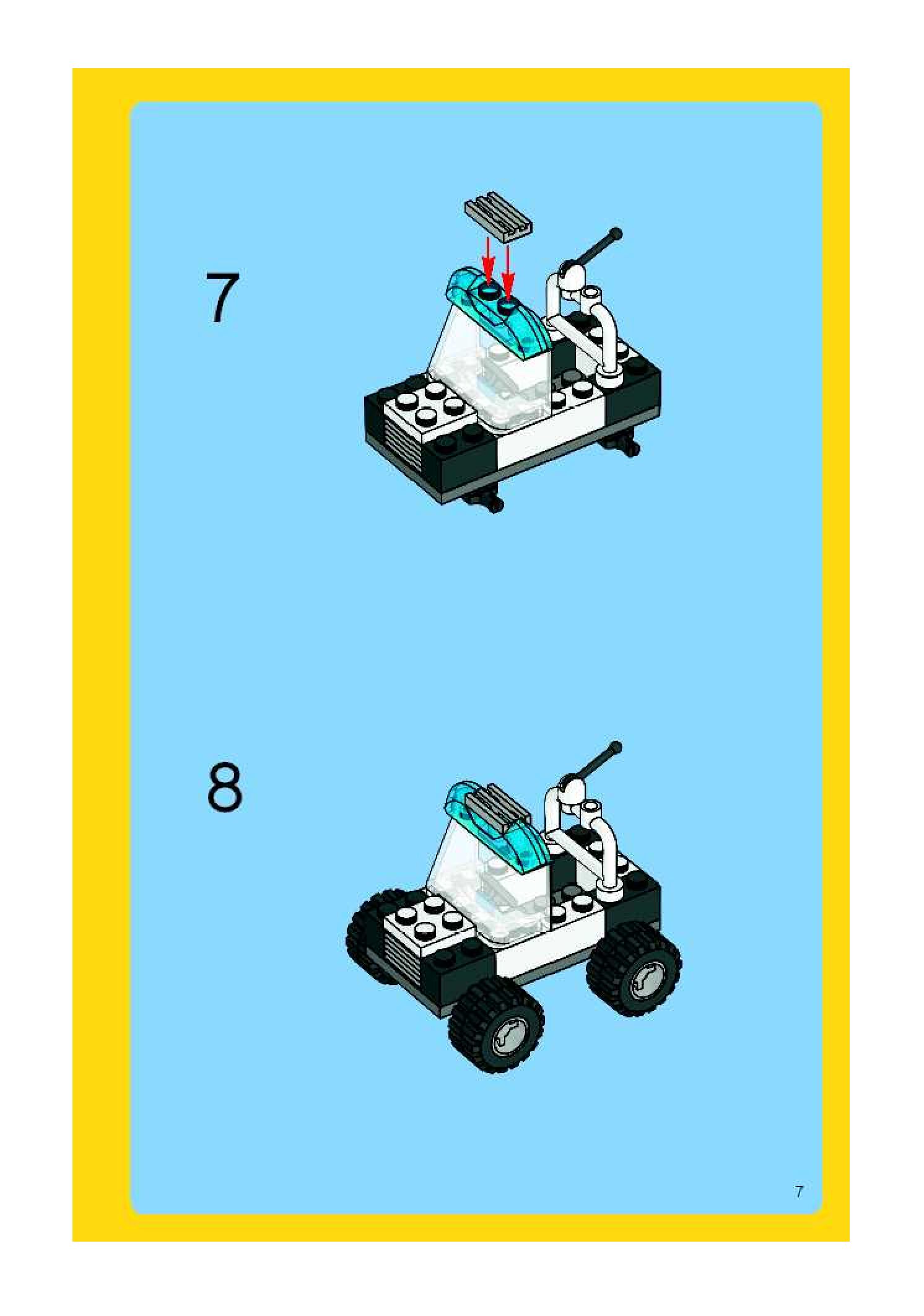 7

8

7