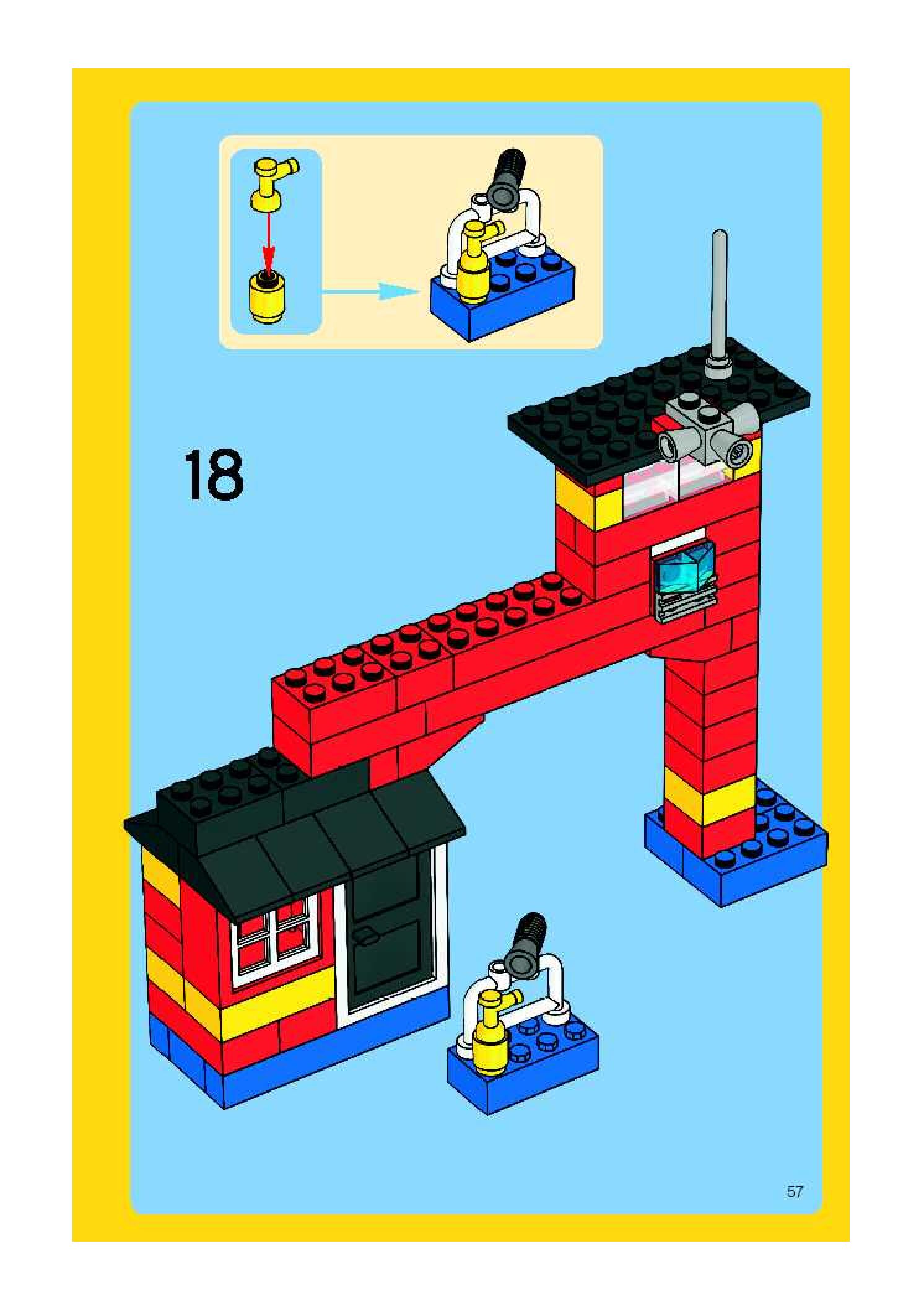 18

57