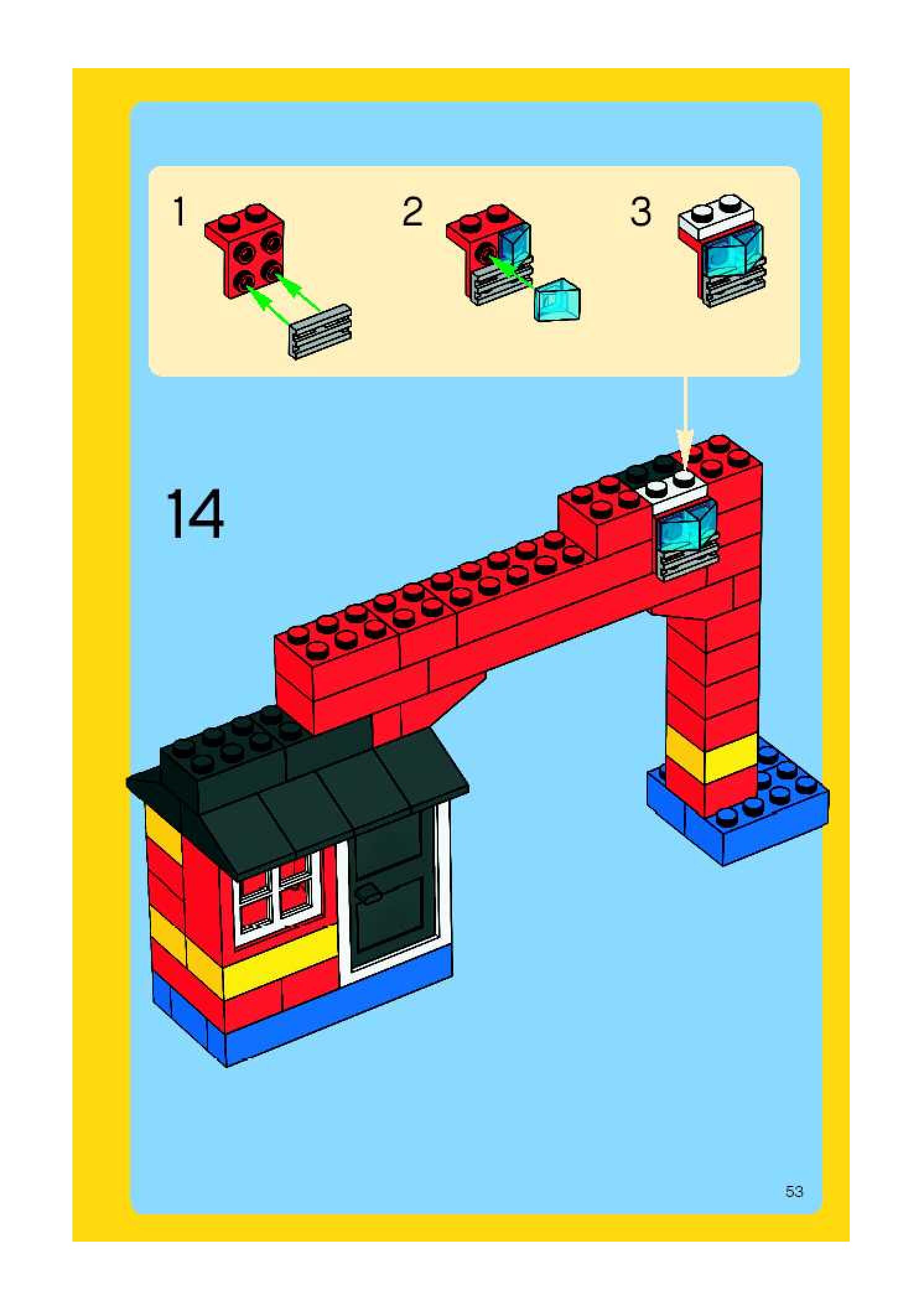 1

2

3

14

53