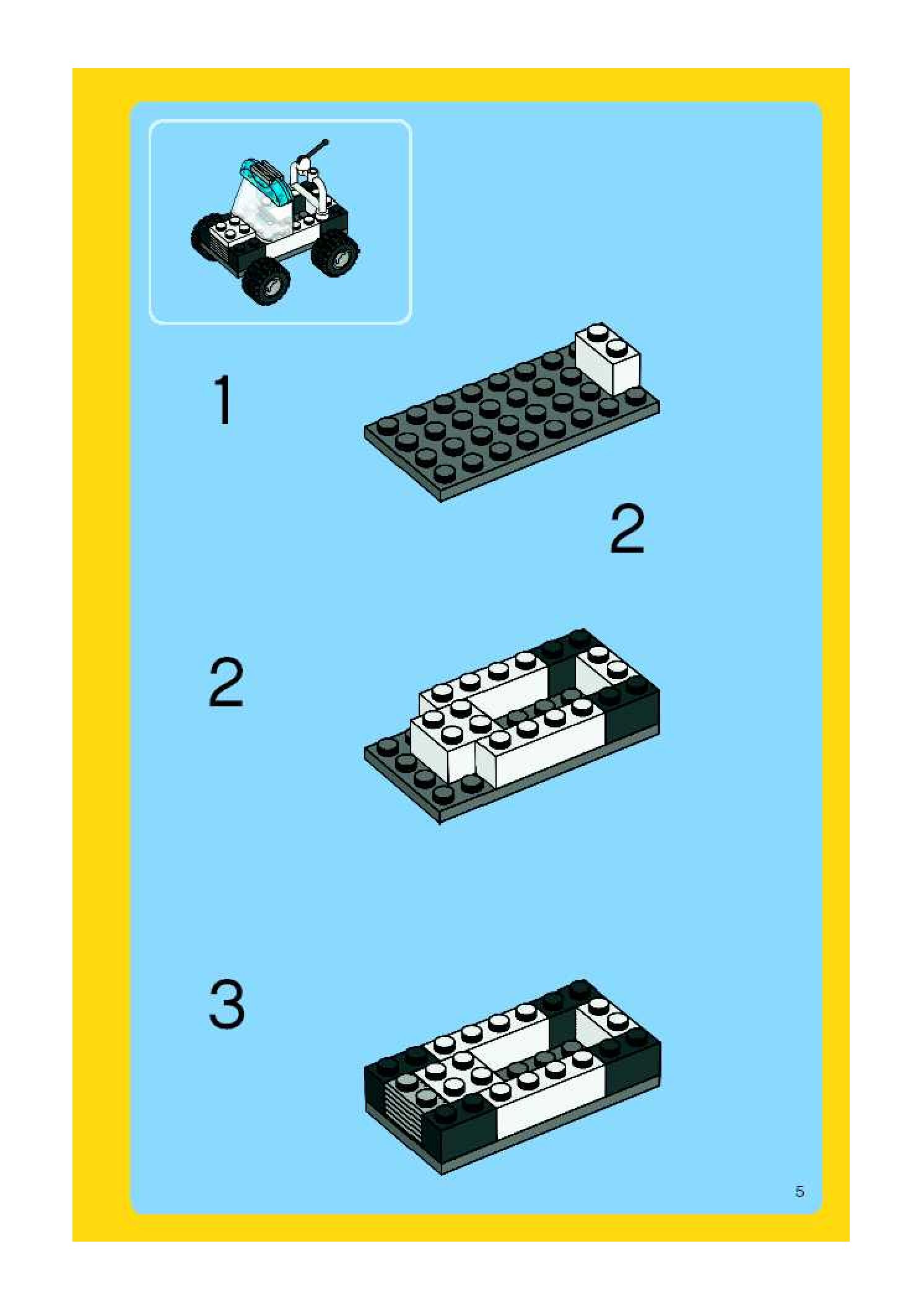 1

2

2

3

5