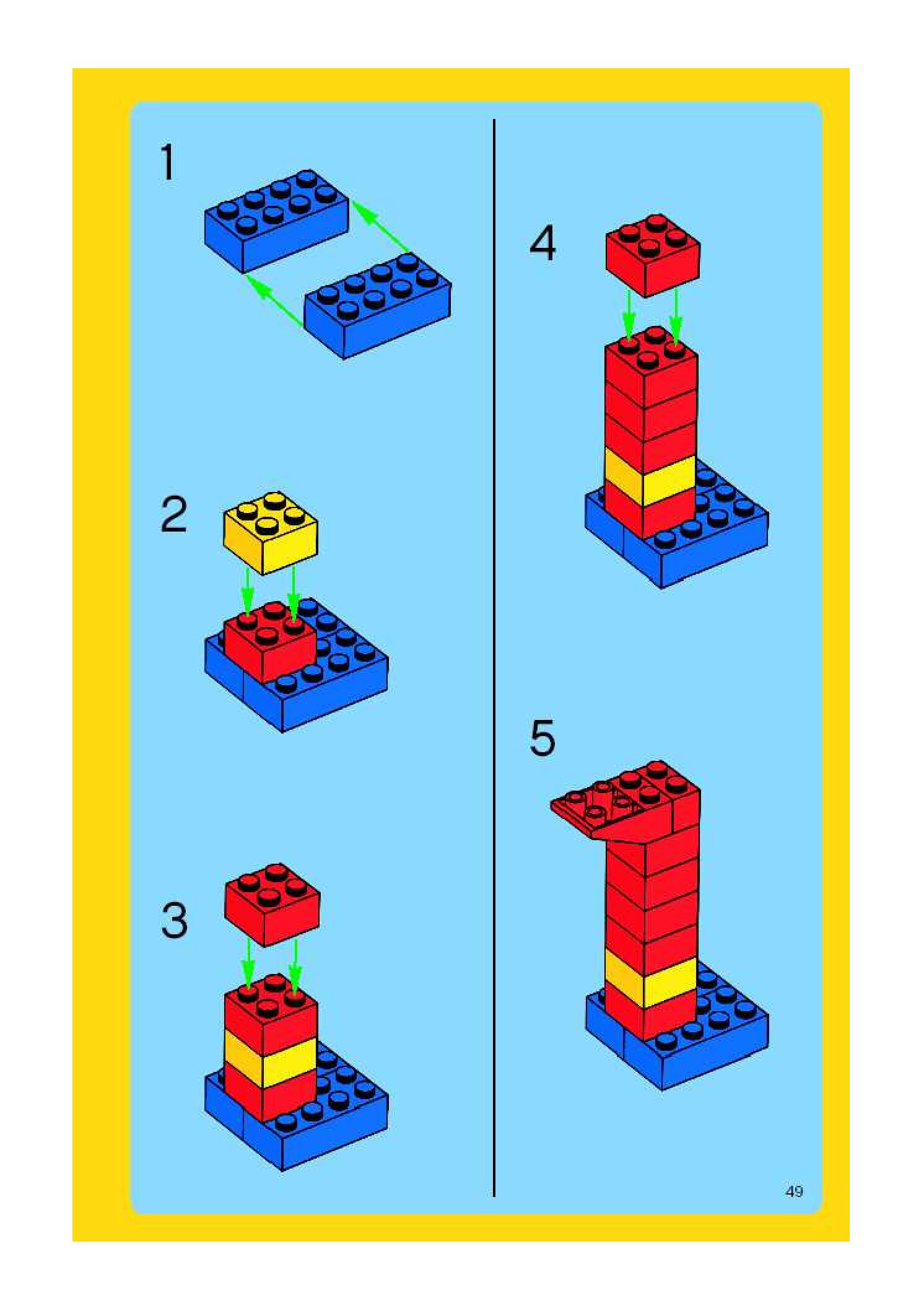 1

2

3

4

5

49