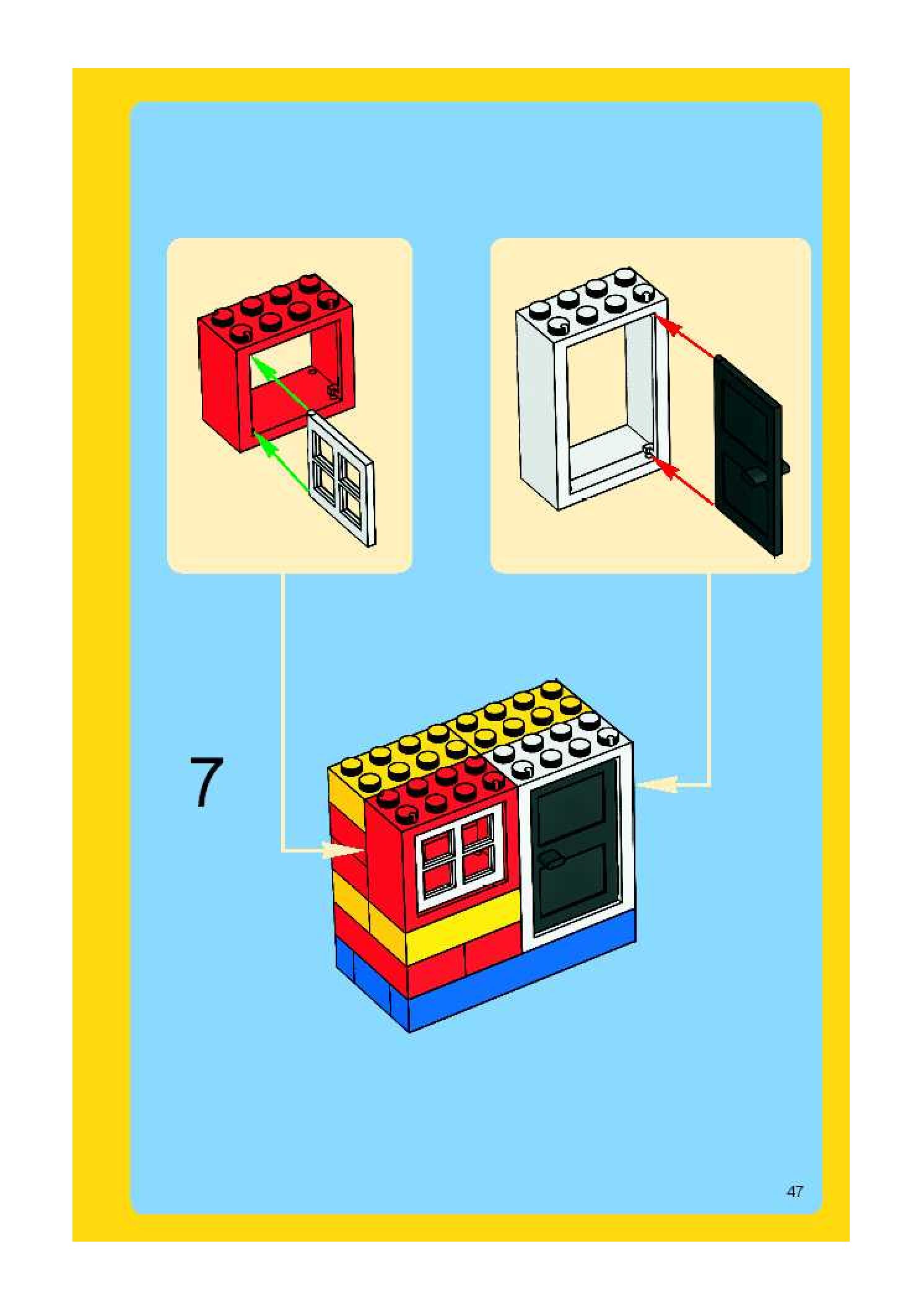 7

47