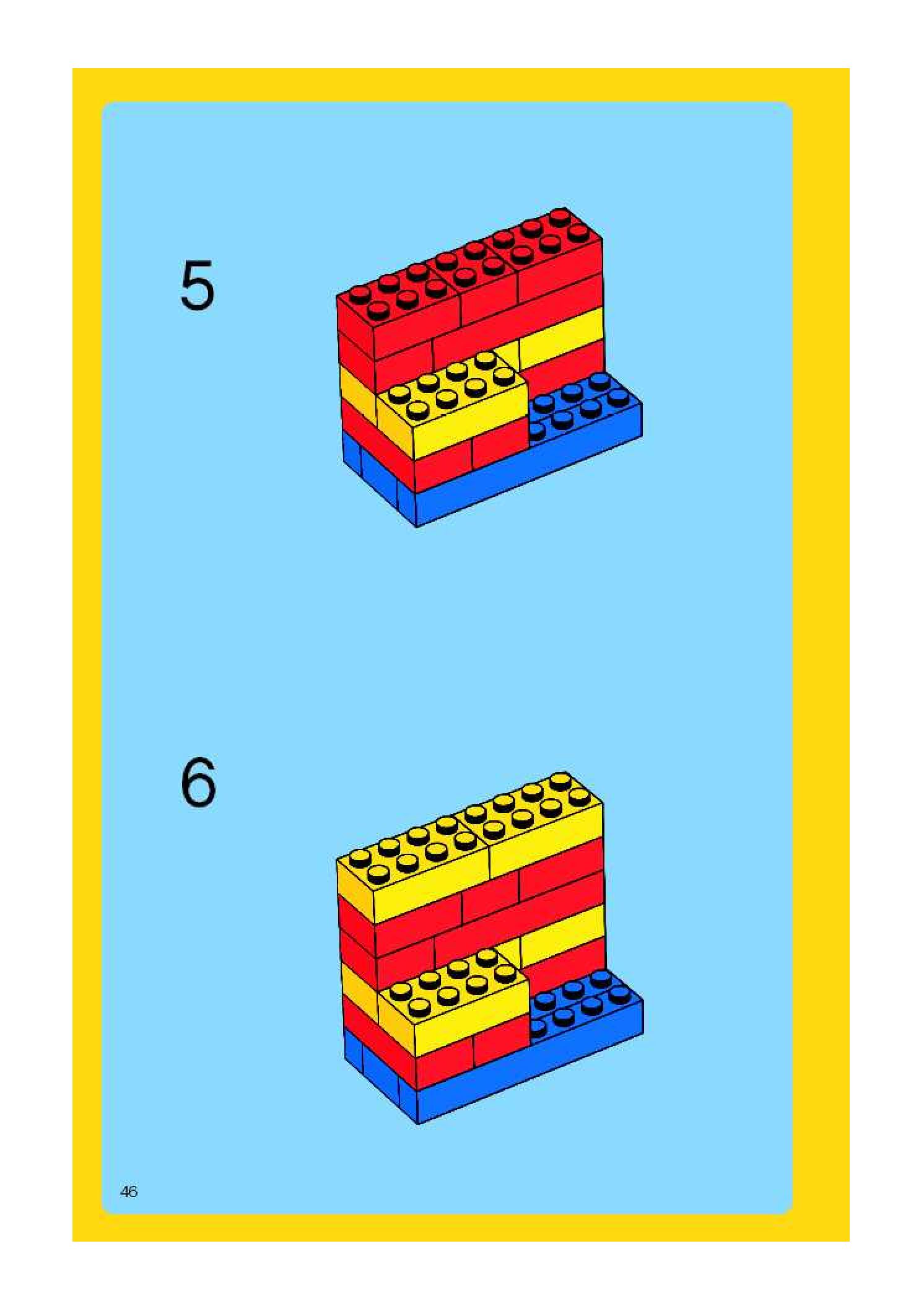 5

6

46