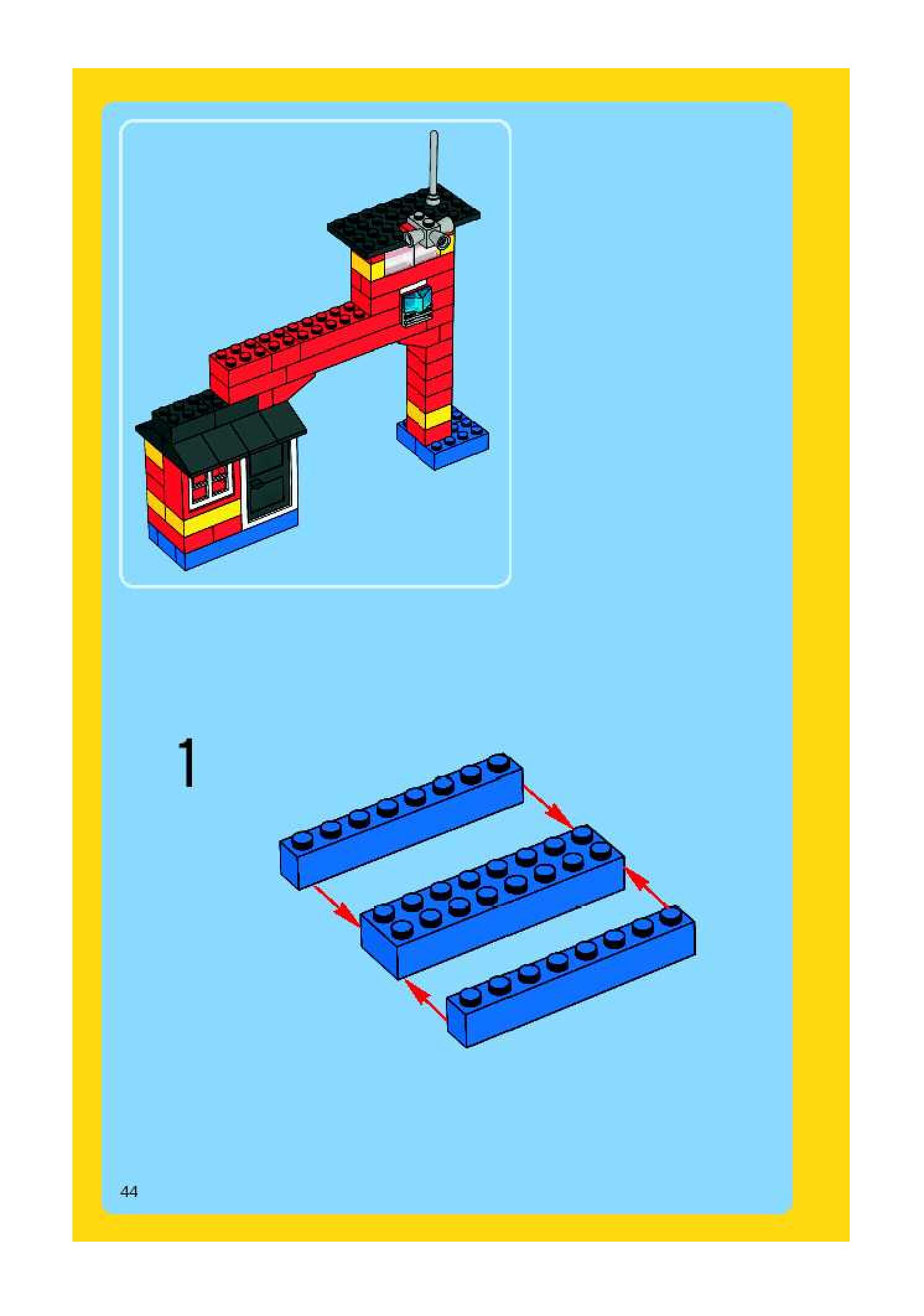 1

44