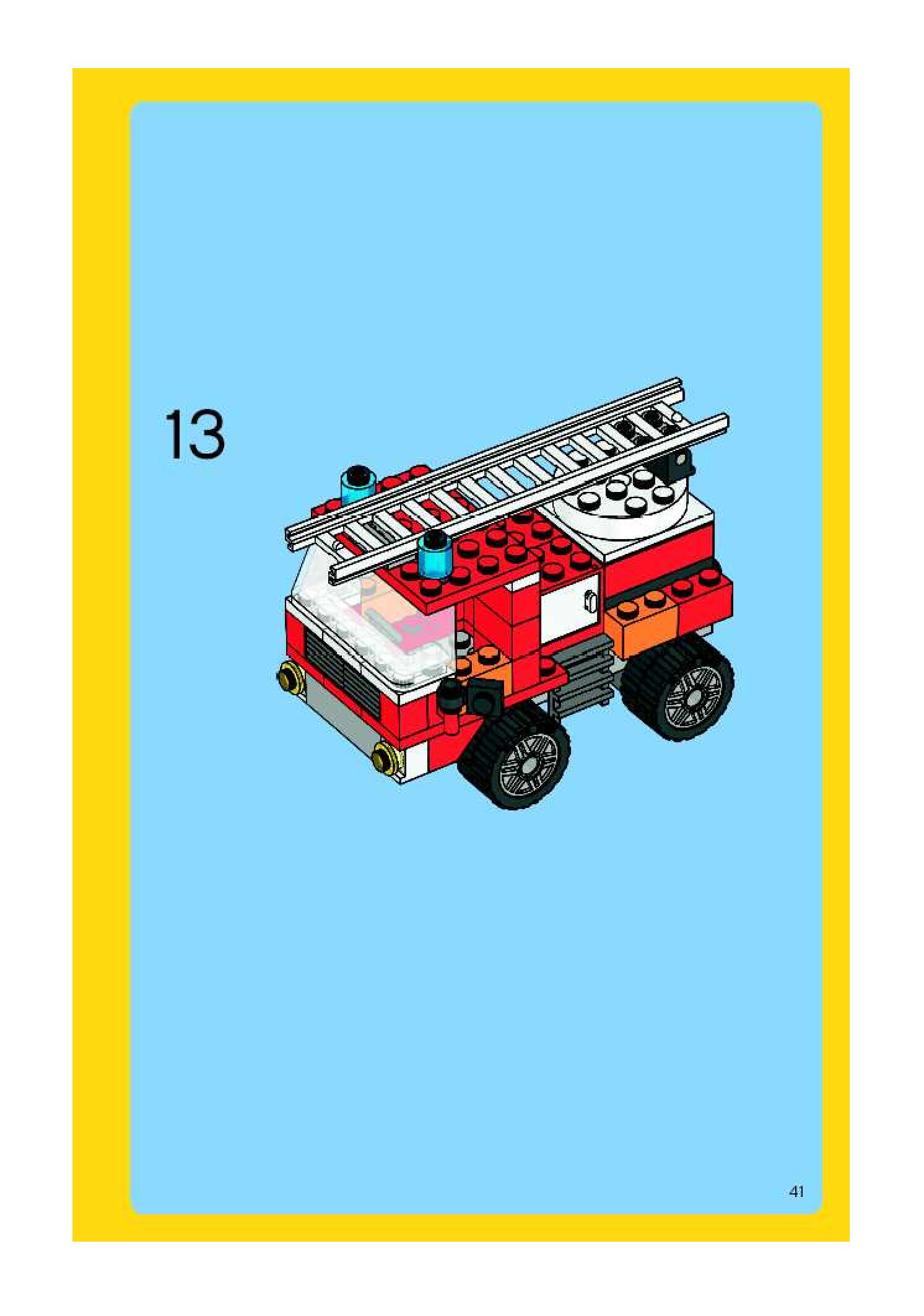 13

41