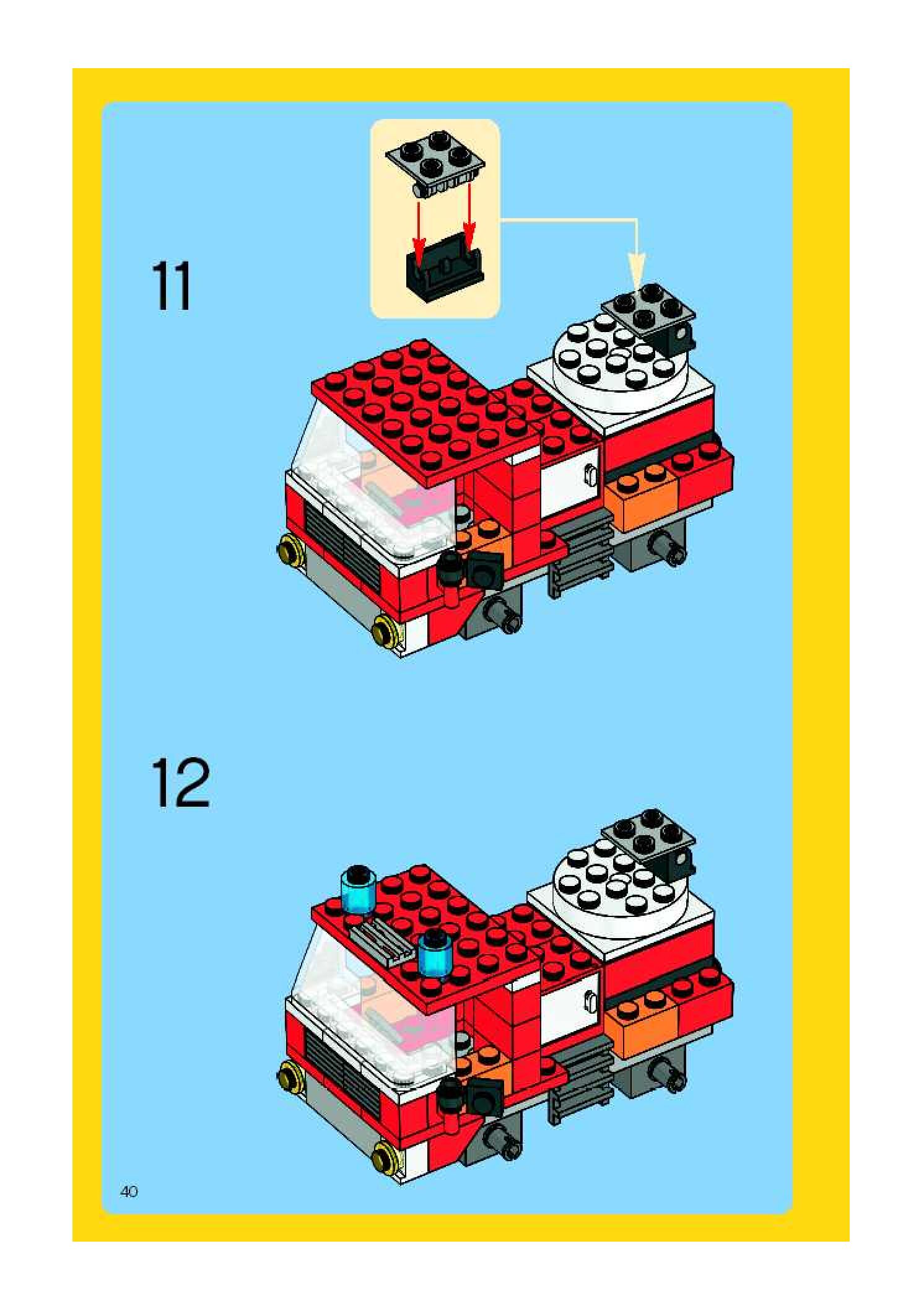 11

12

40