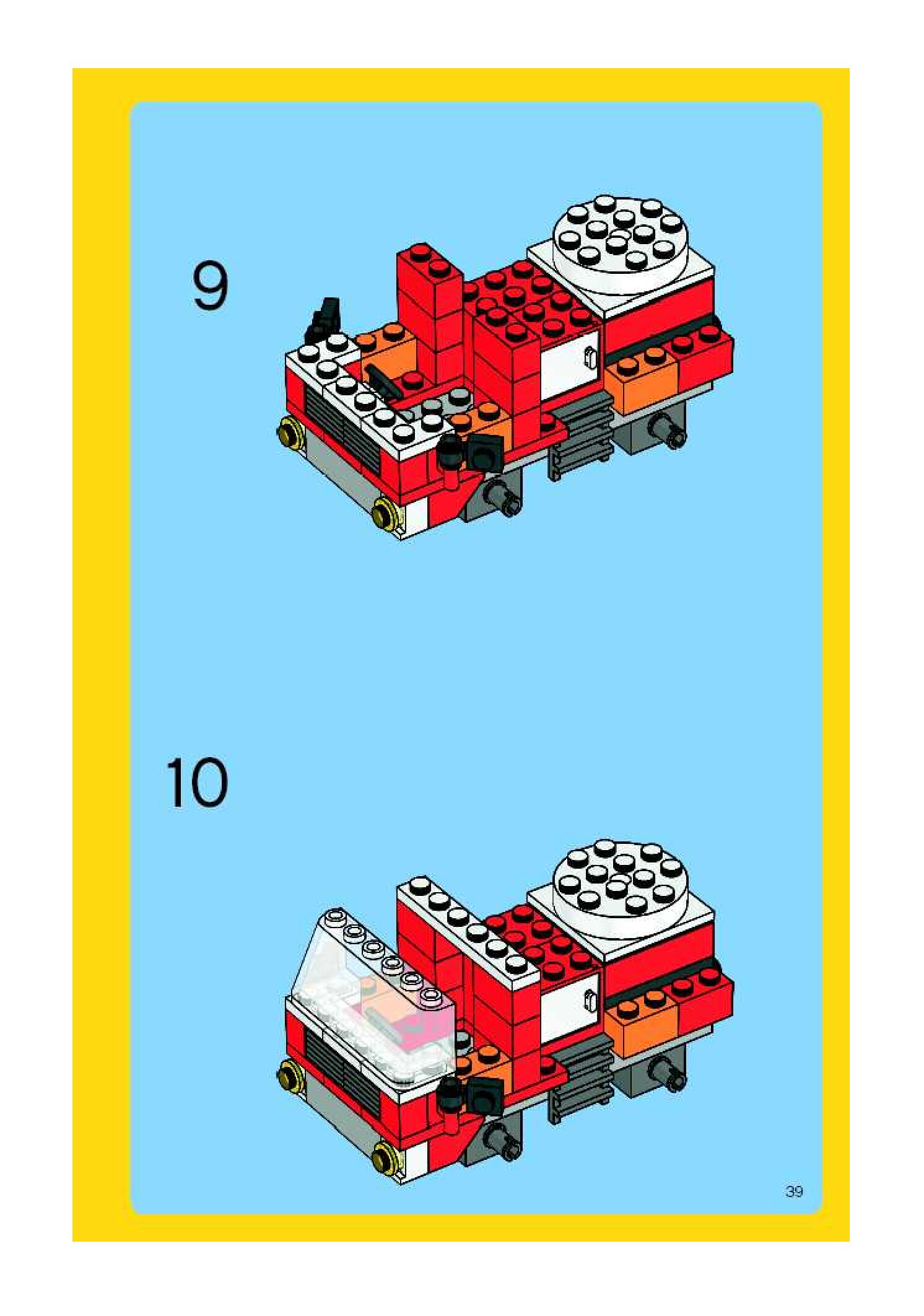 9

10

39