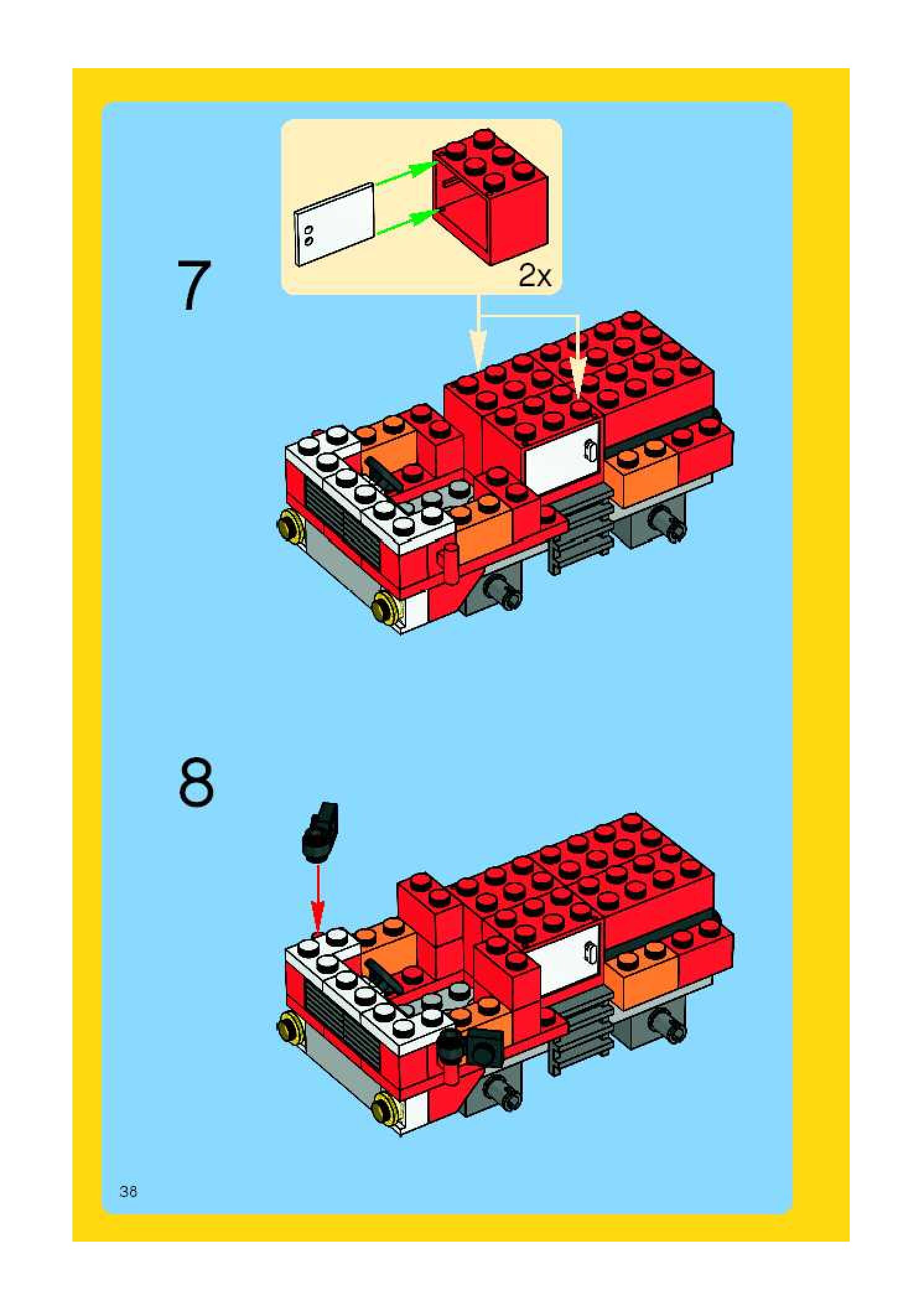 7

2x

8

38