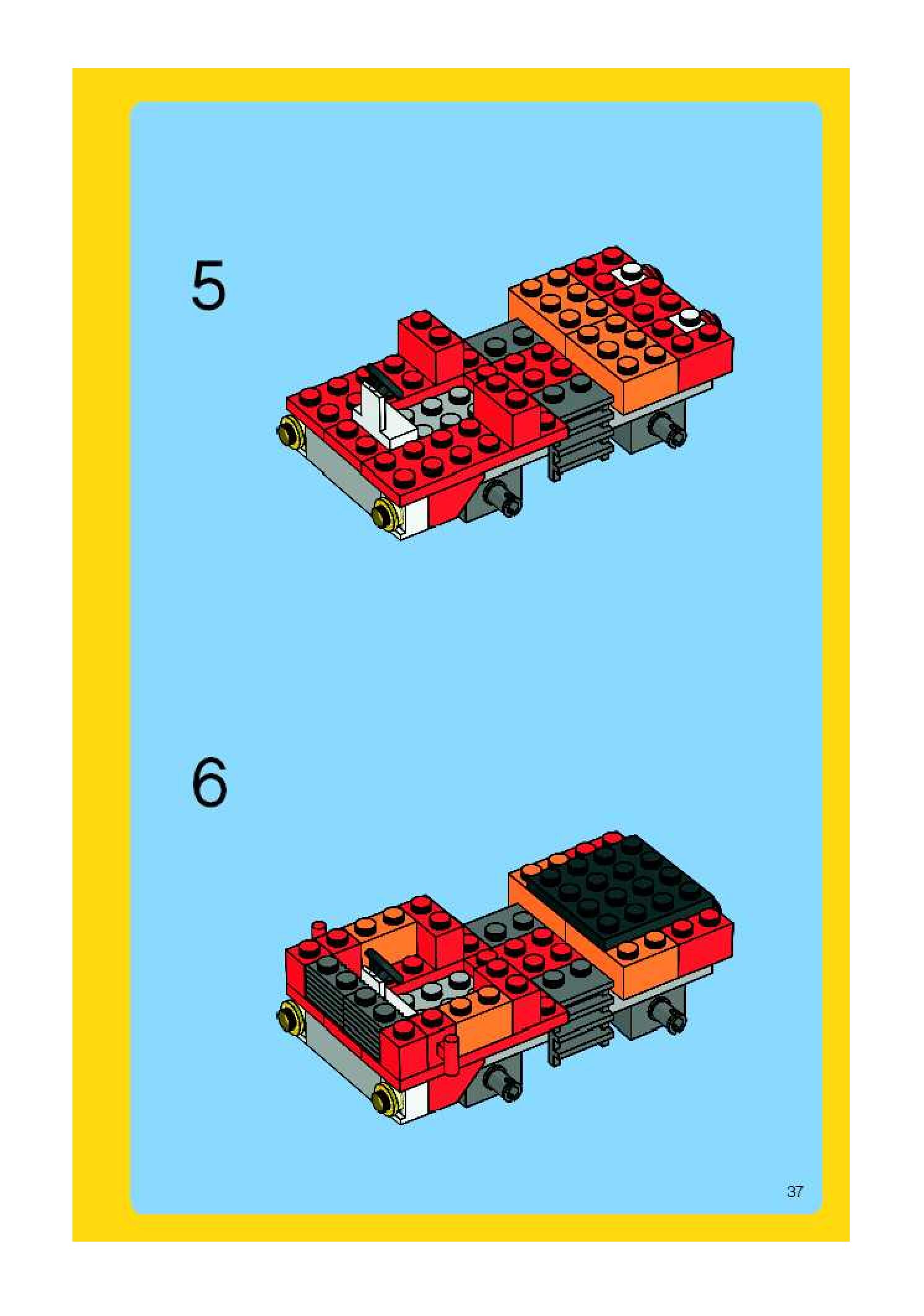 5

6

37