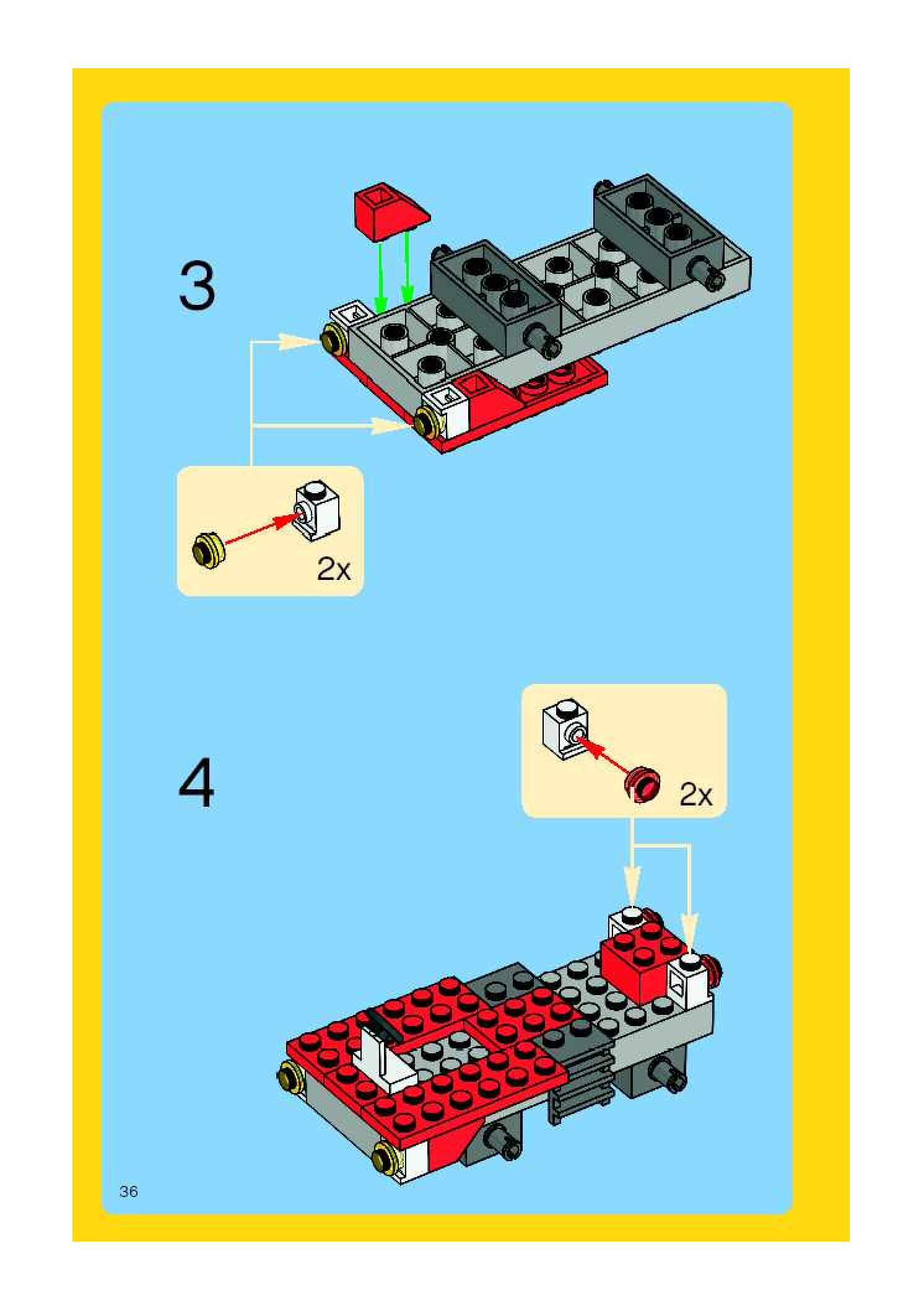 3

2x

4

2x

36