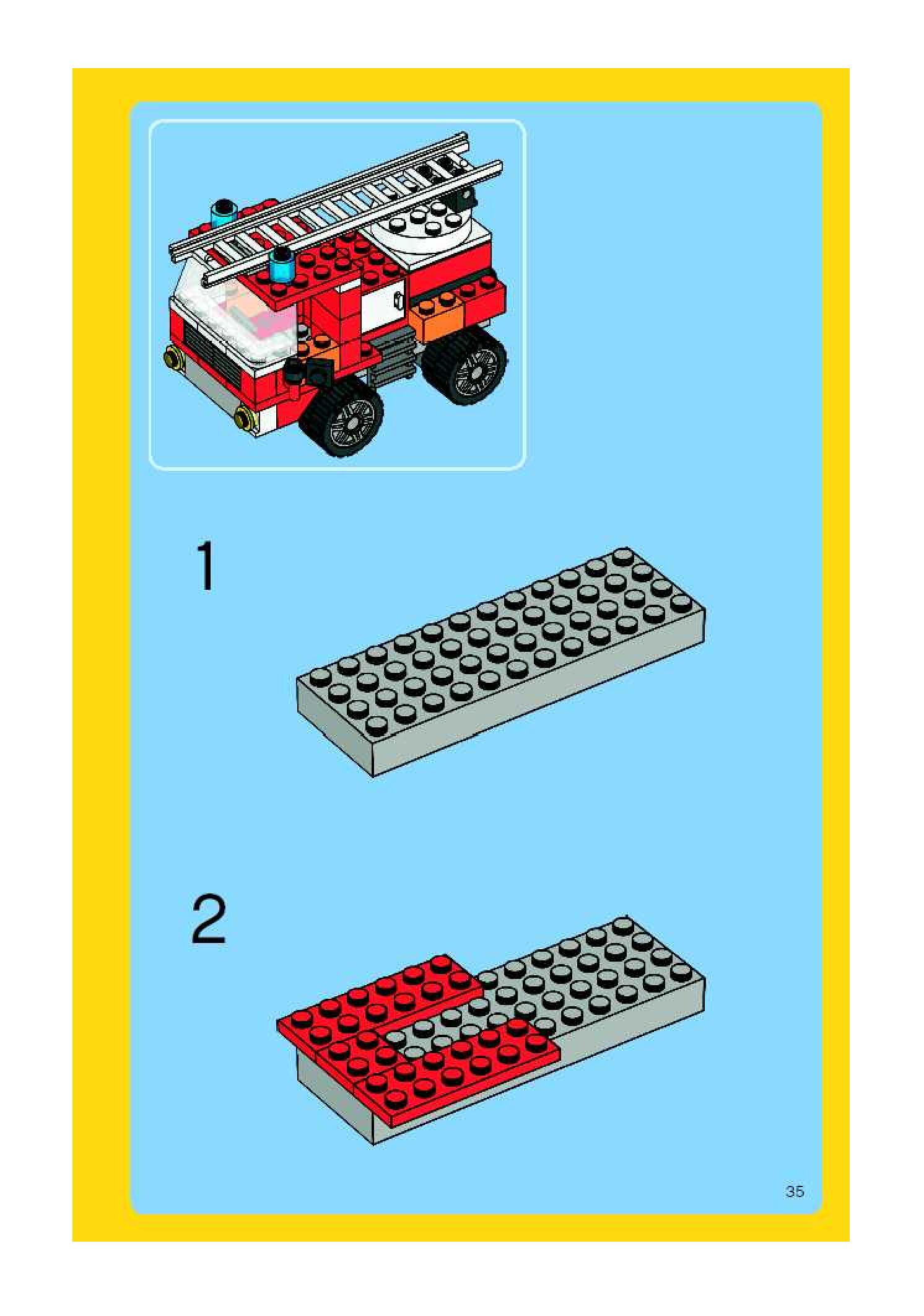 1

2

35