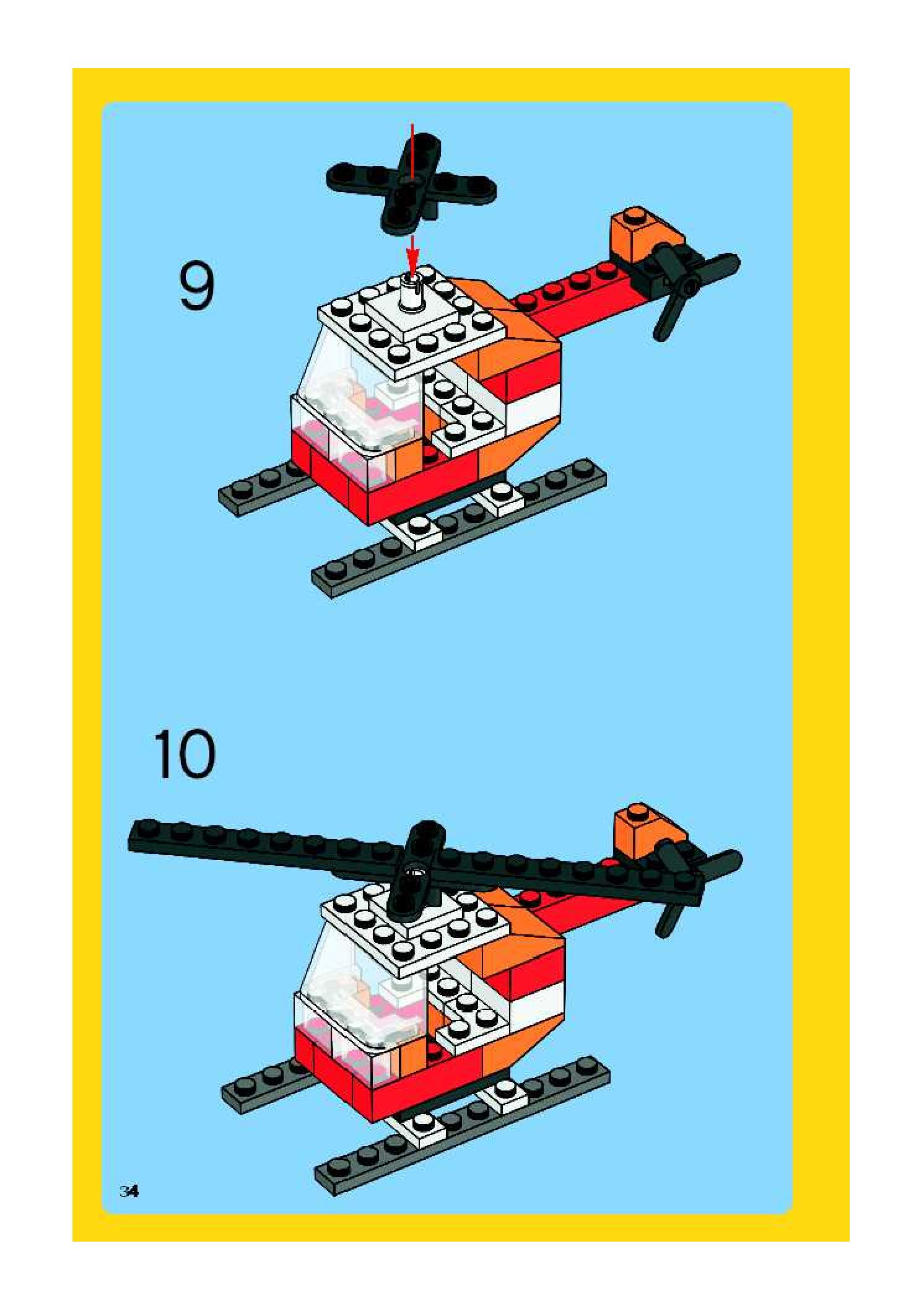 9

10

34