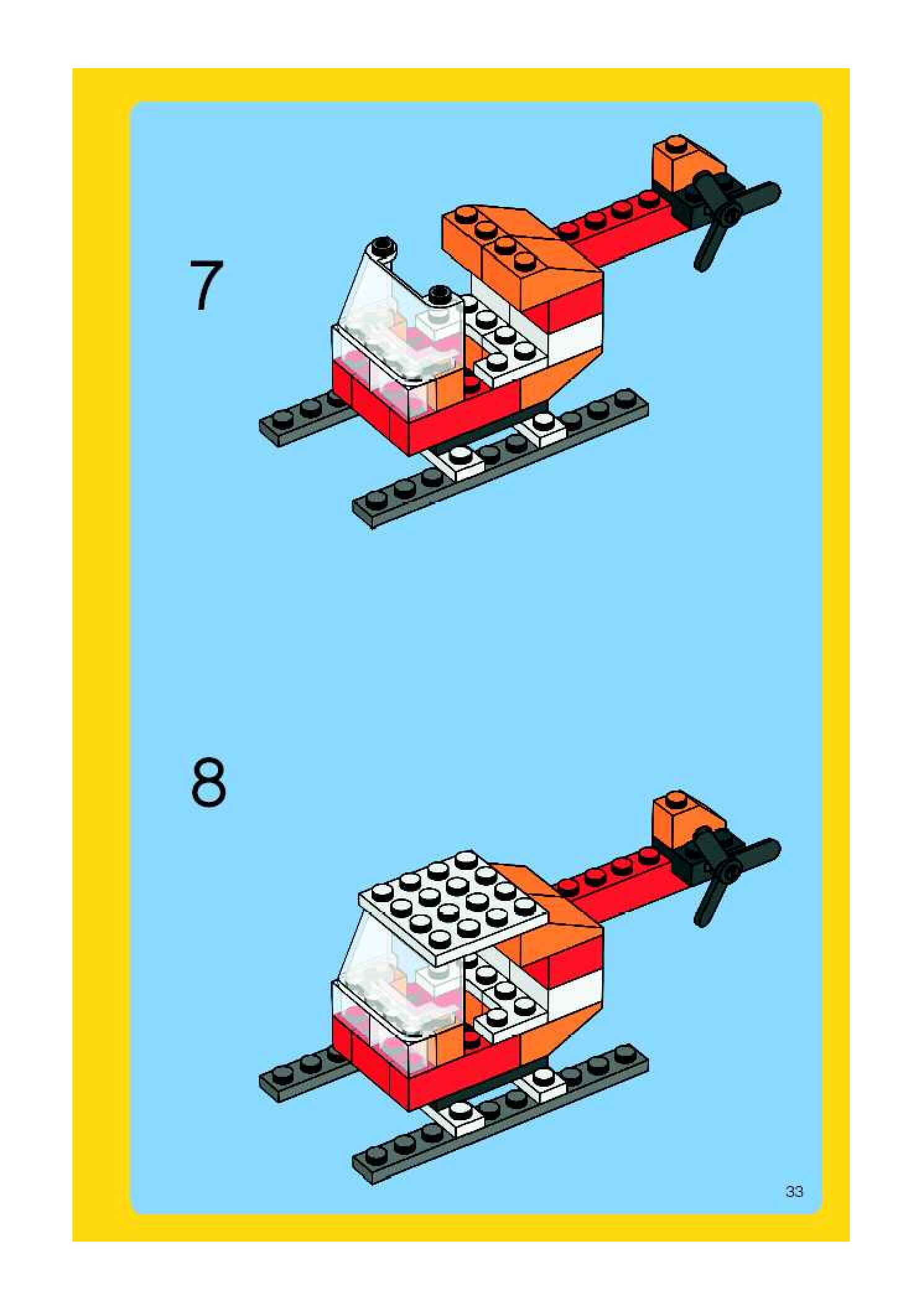 7

8

33