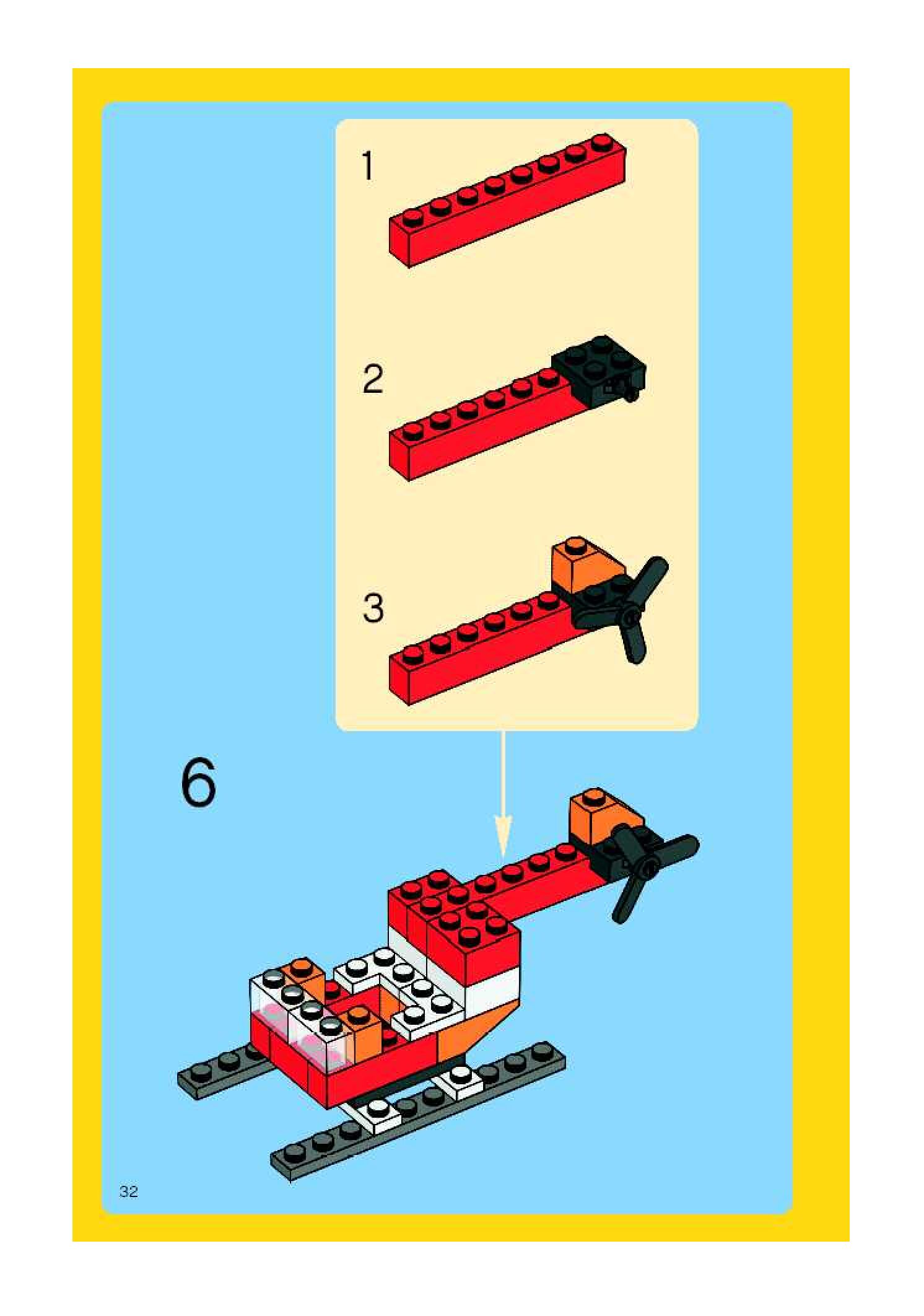 1

2

3

6

32