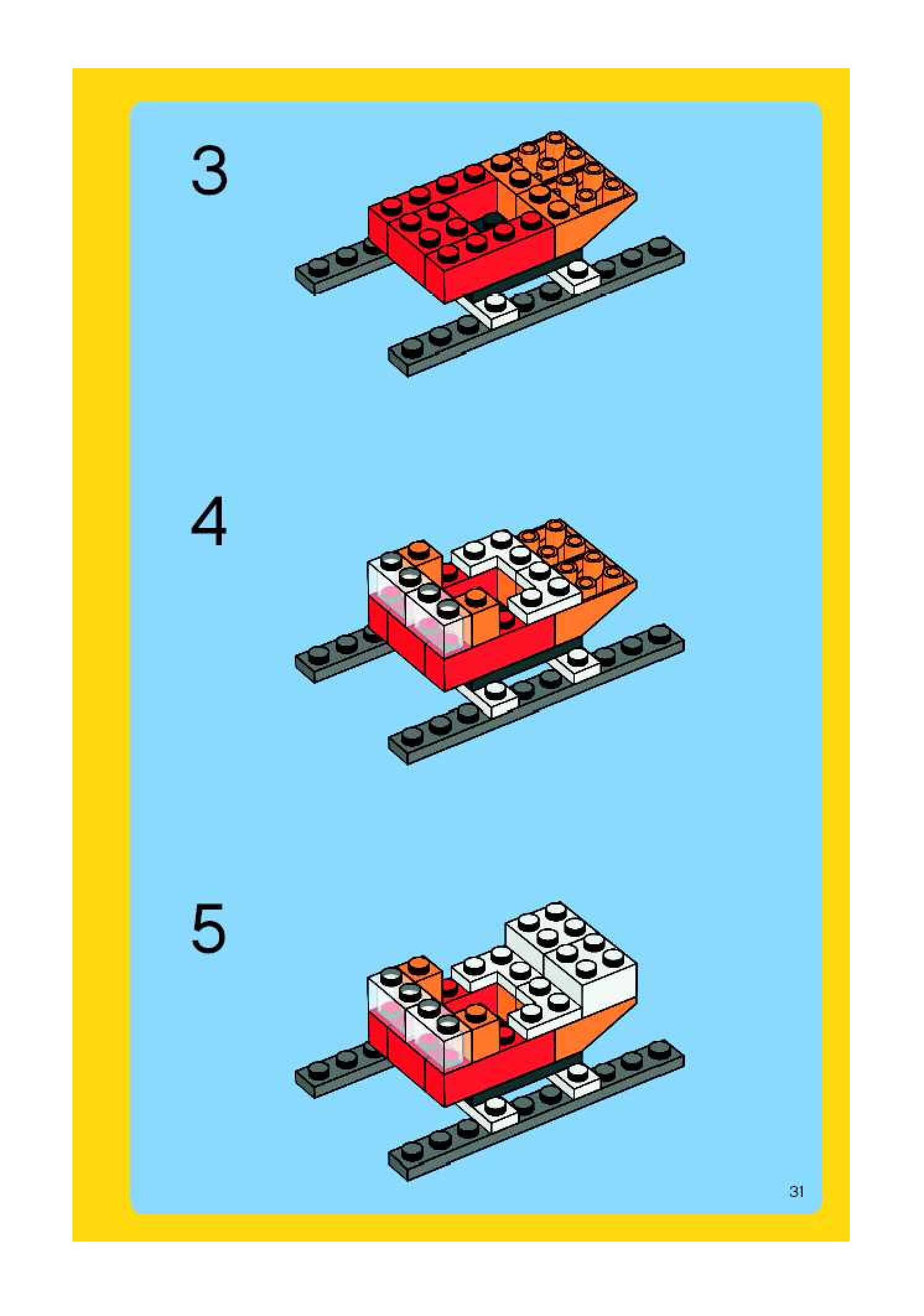 3

4

5

31