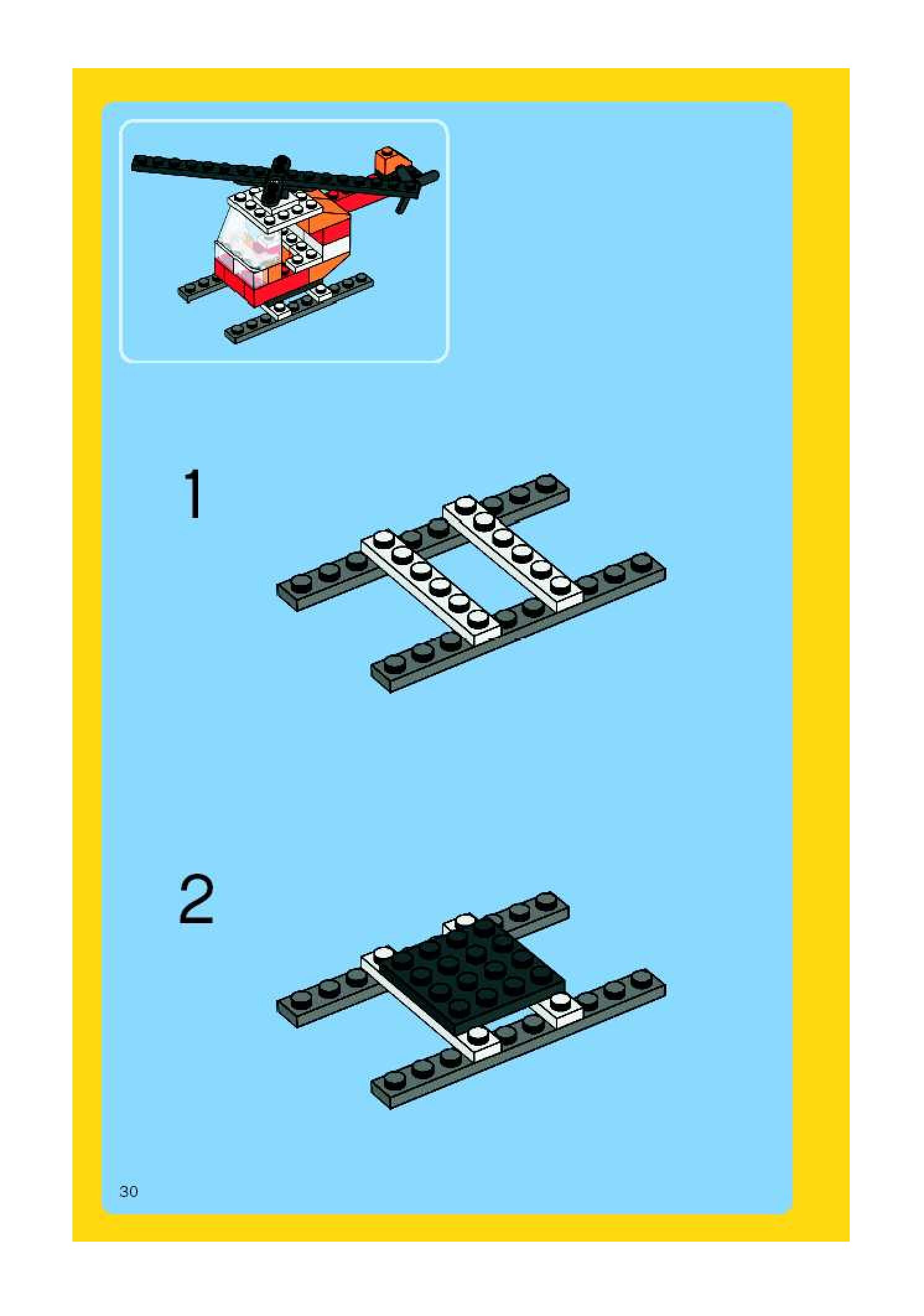 1

2

30