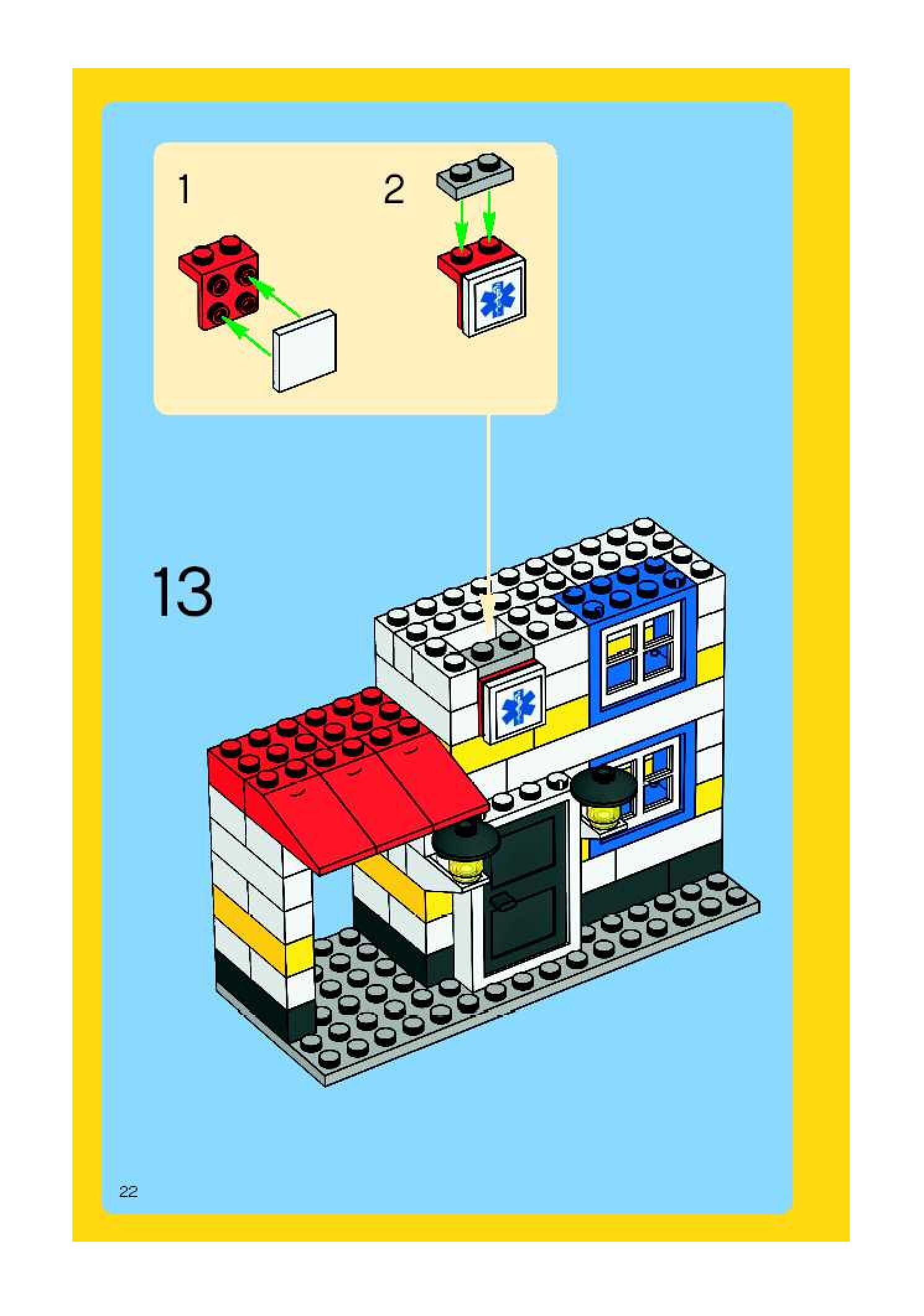 1

2

13

22