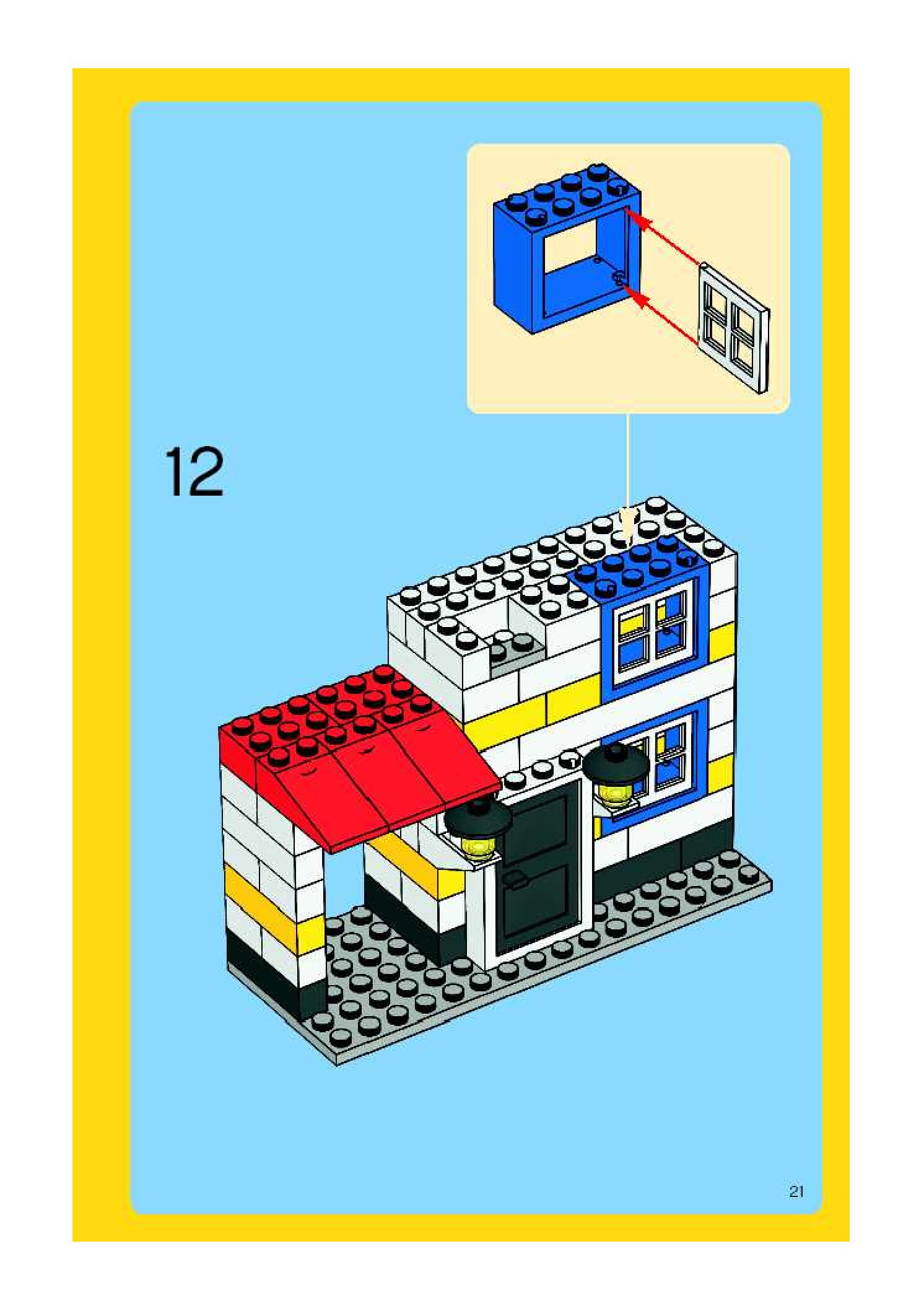 12

21