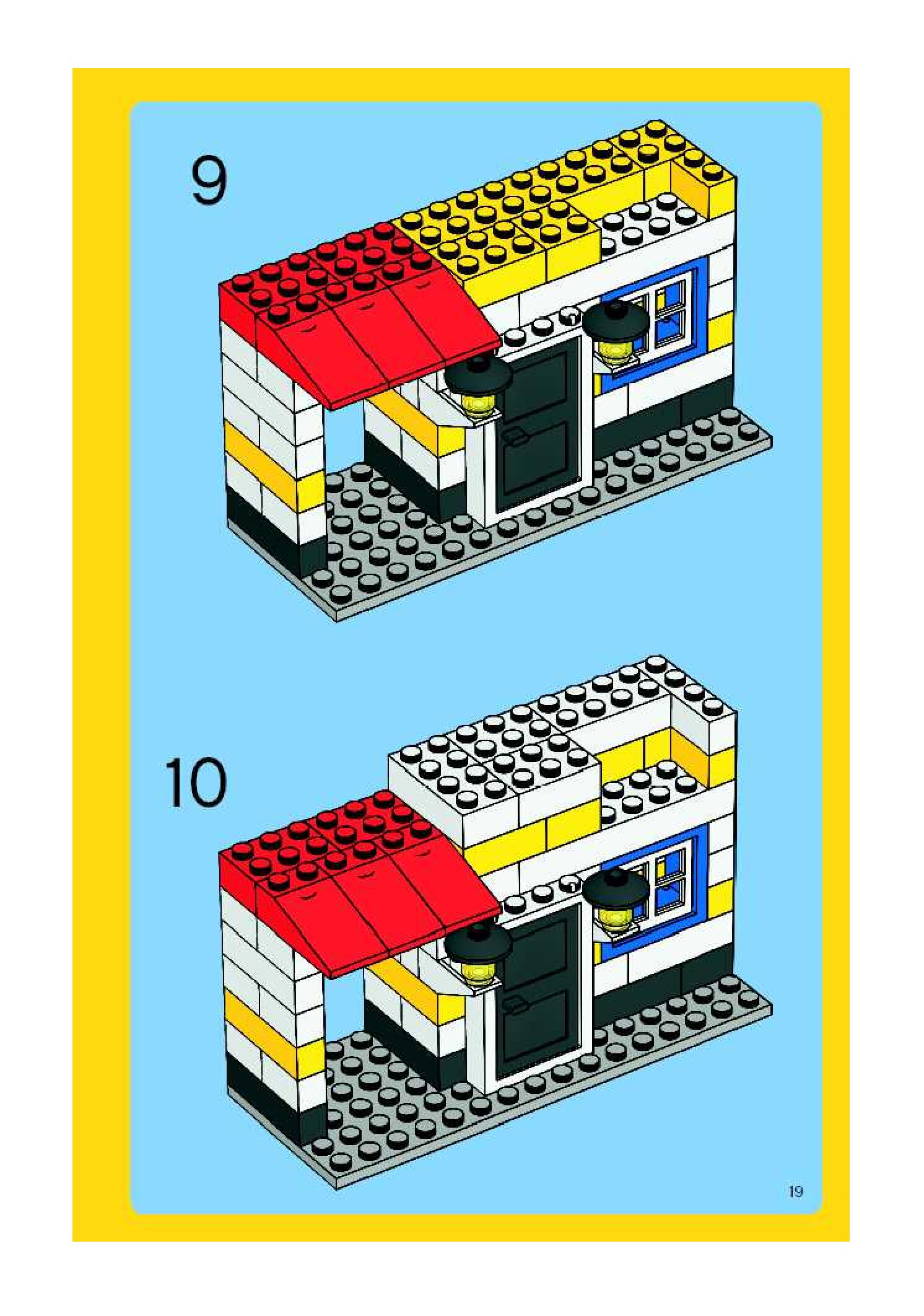 9

10

19