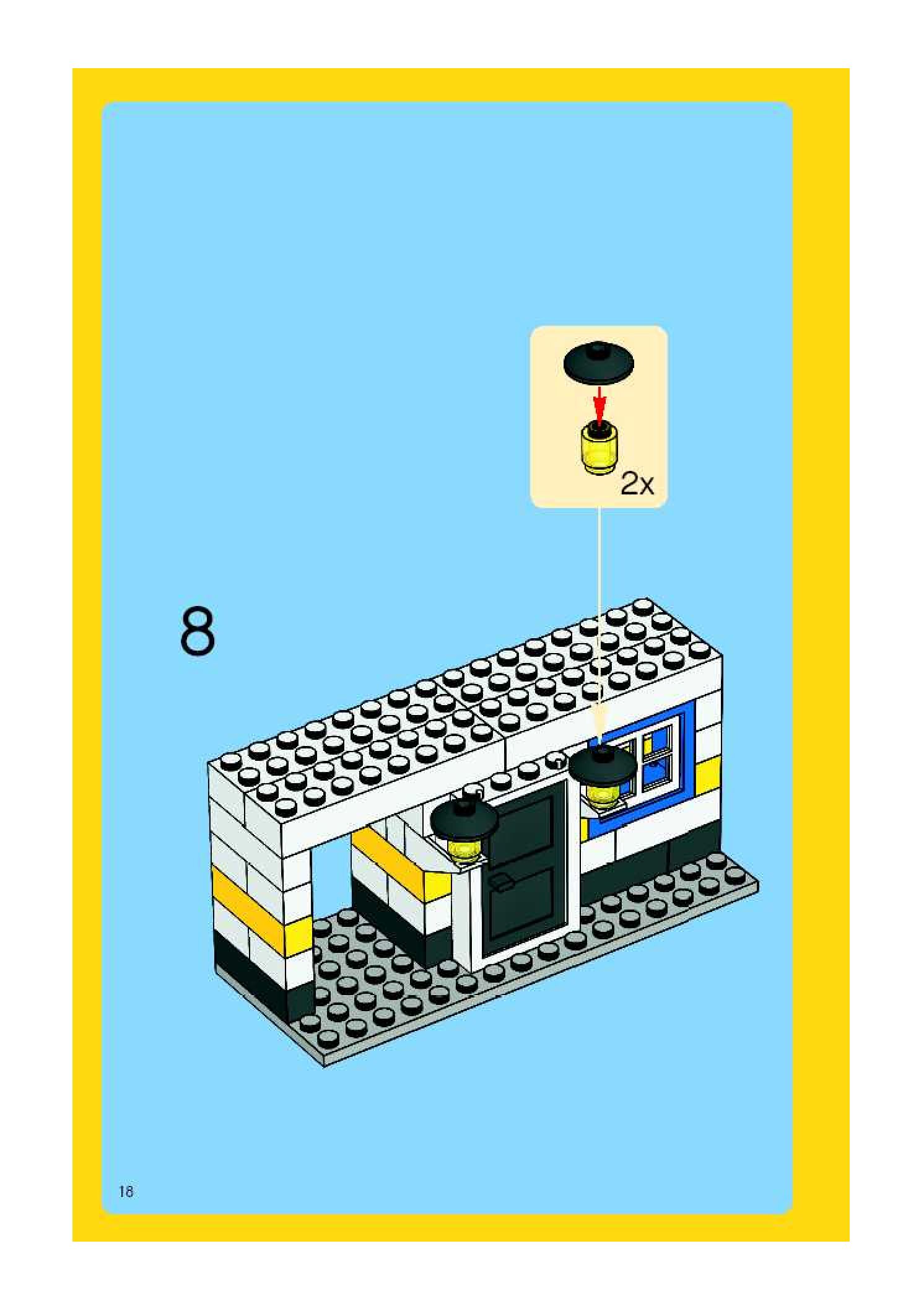 2x

8

18