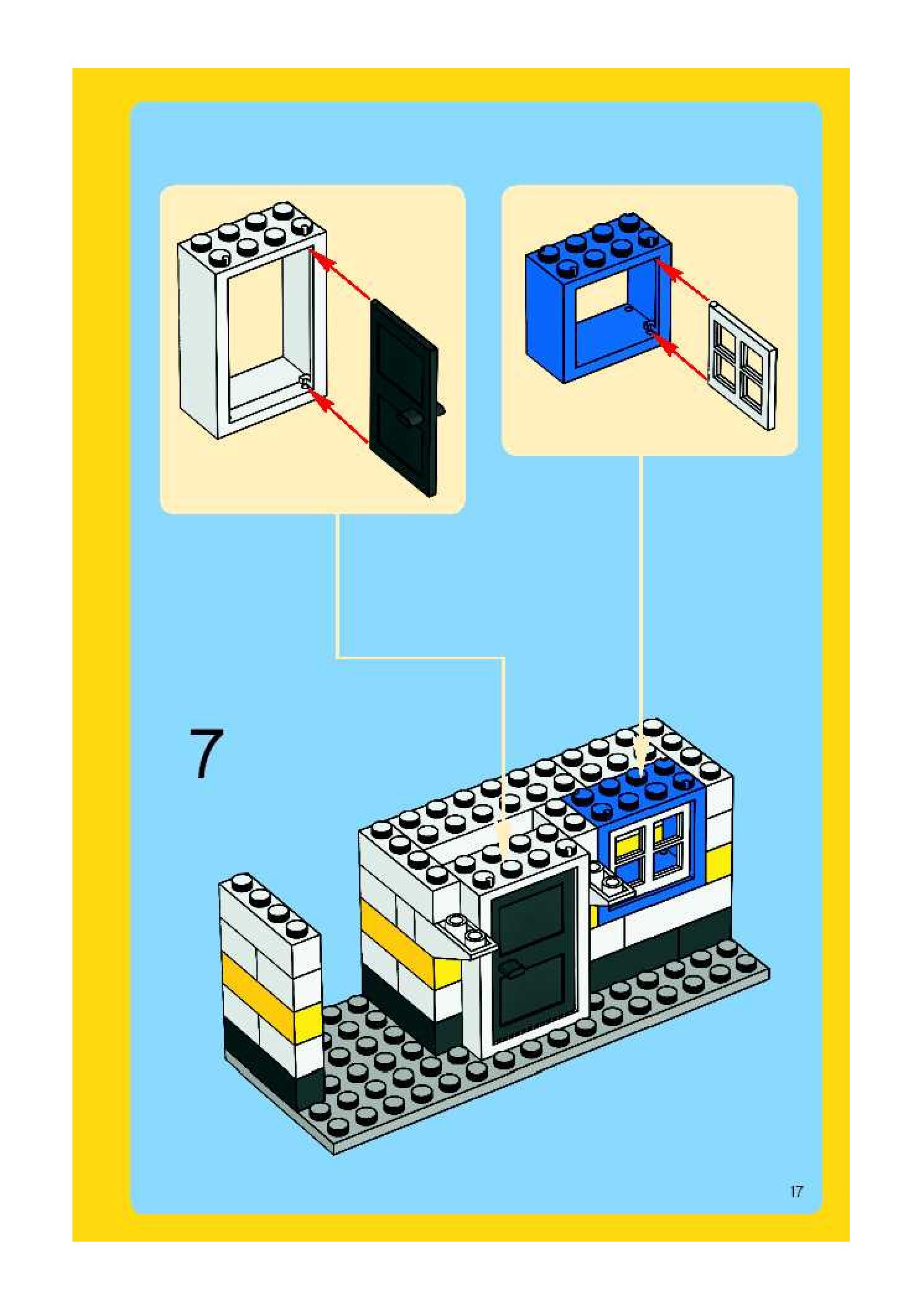 7

17