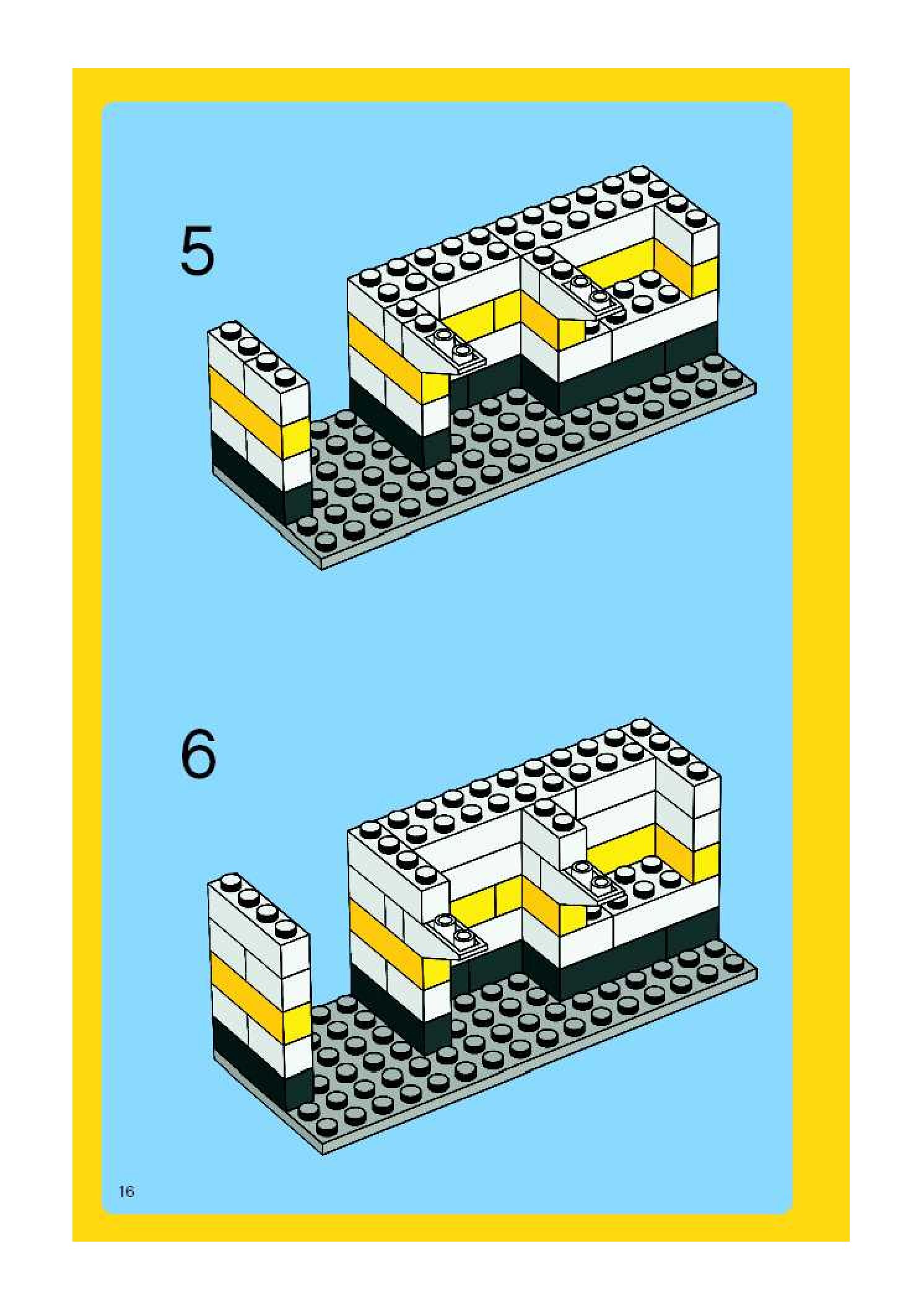 5

6

16