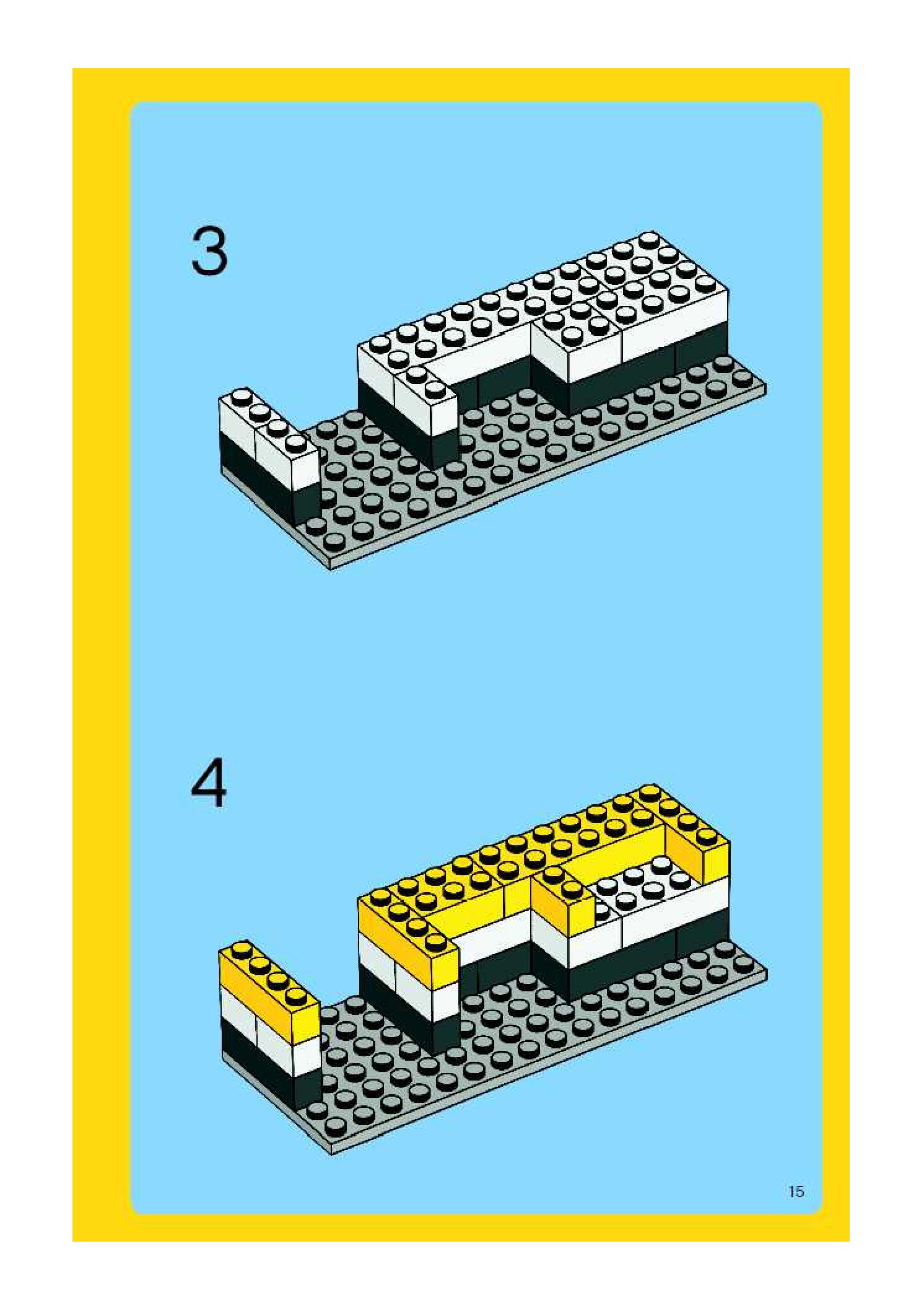 3

4

15