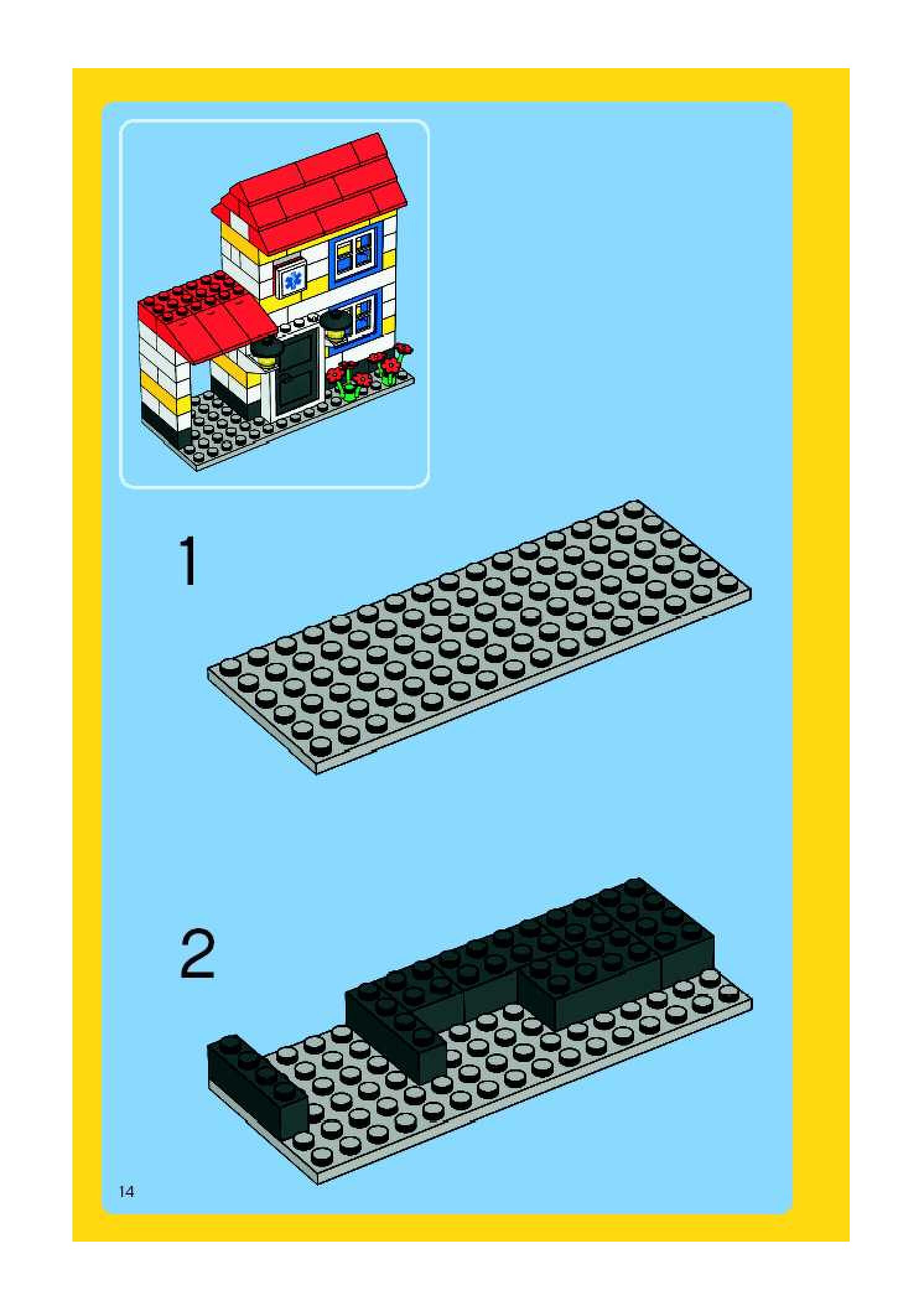 1

2

14