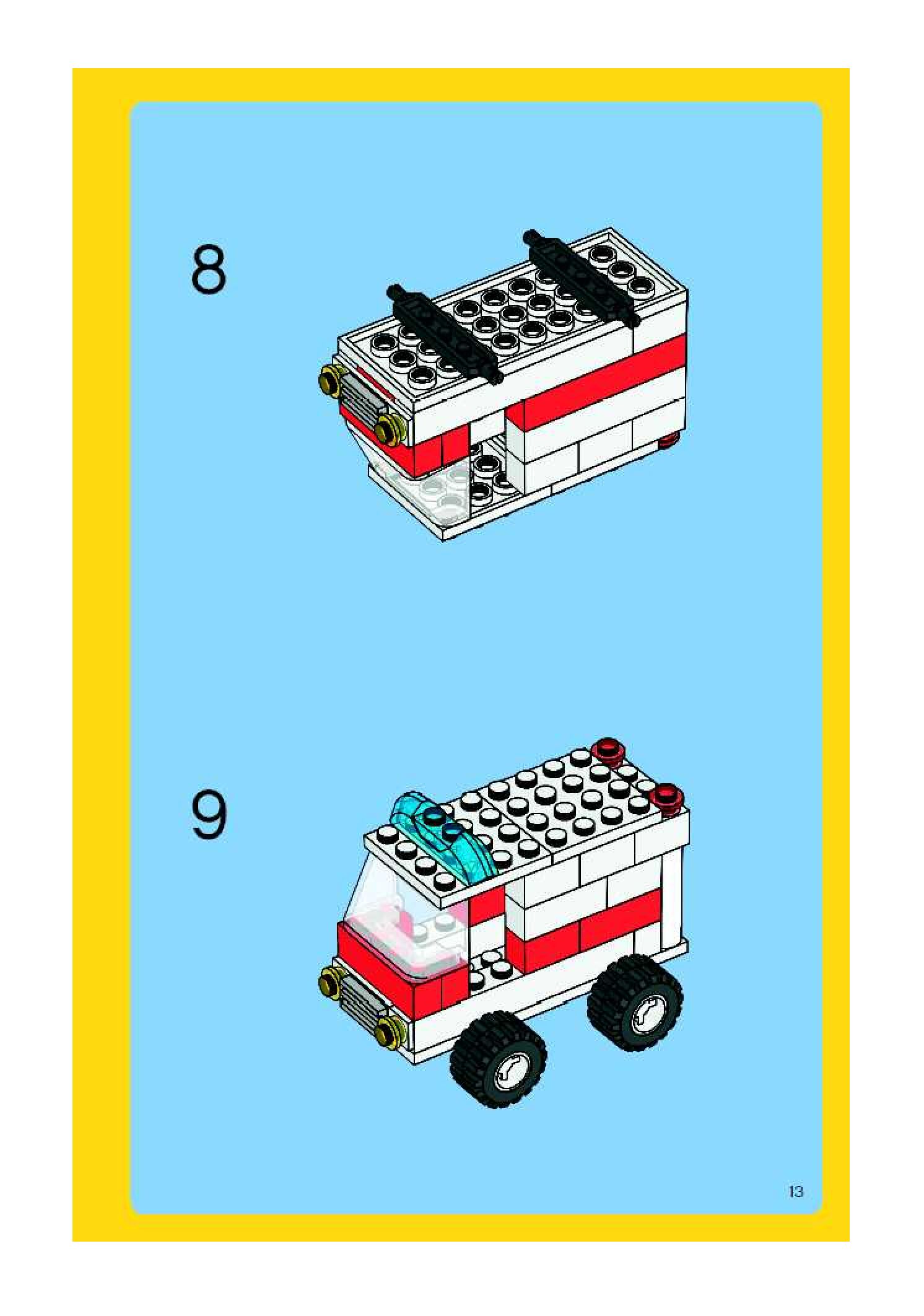 8

9

13