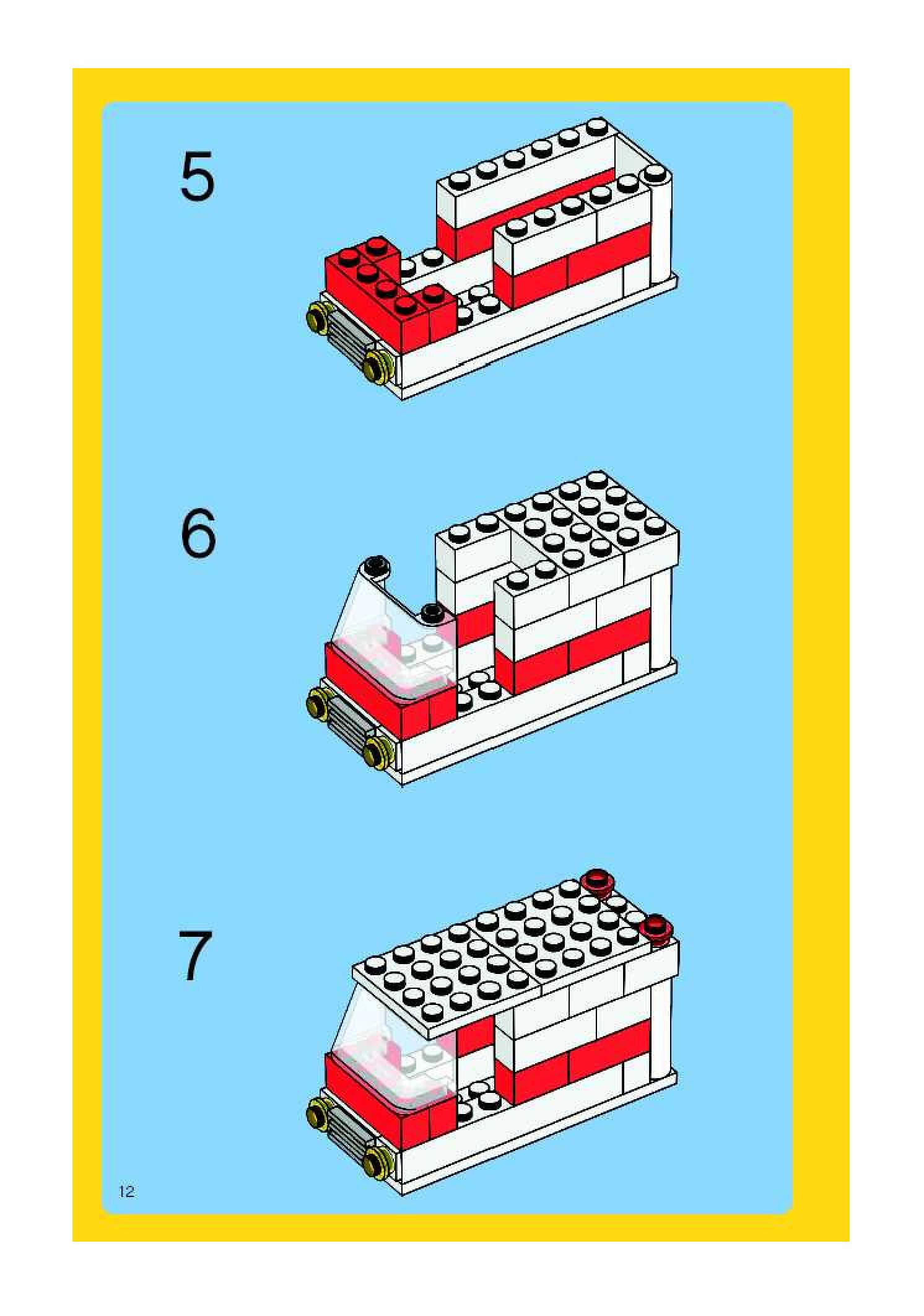 5

6

7

12