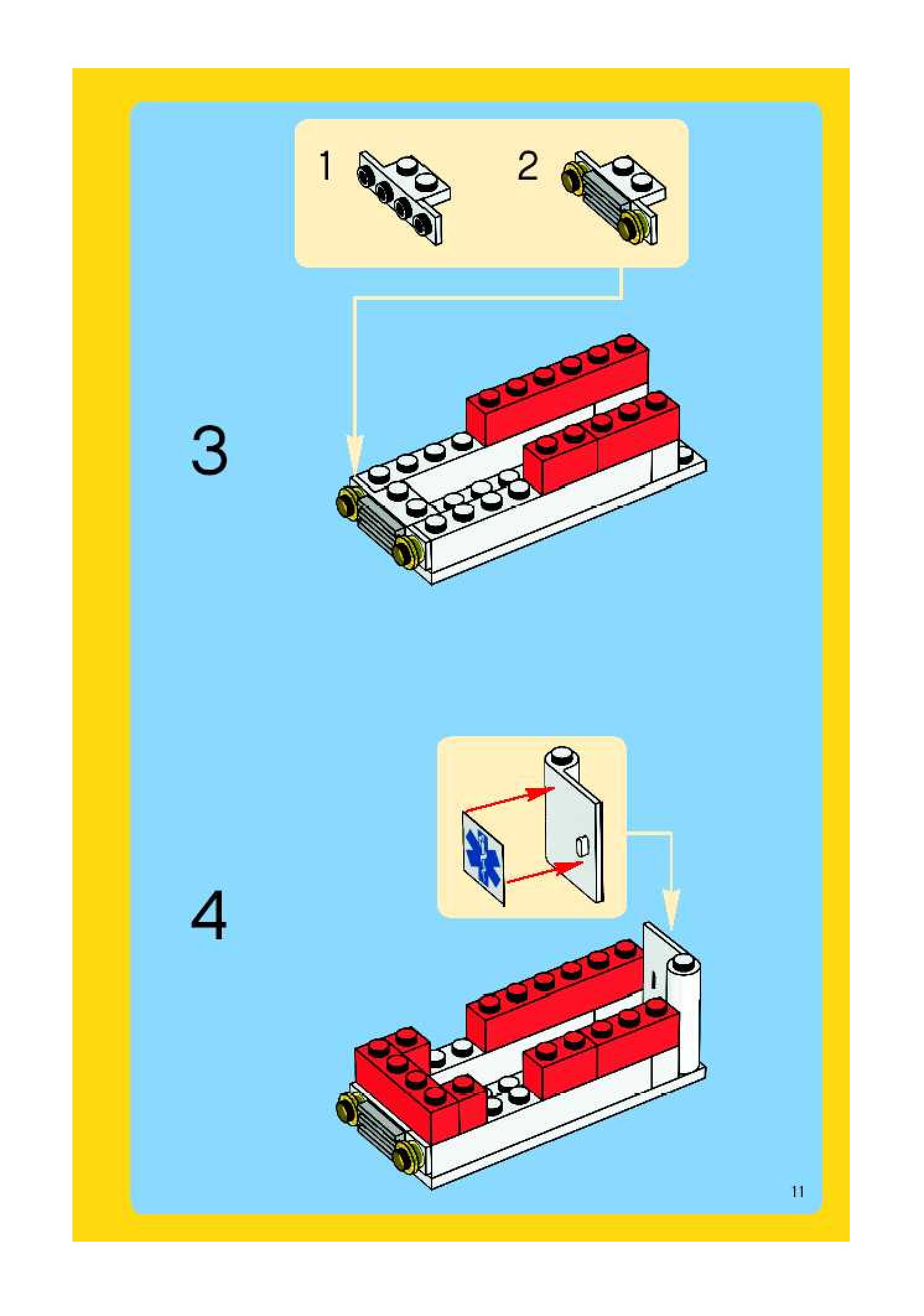 1

2

3

4

11