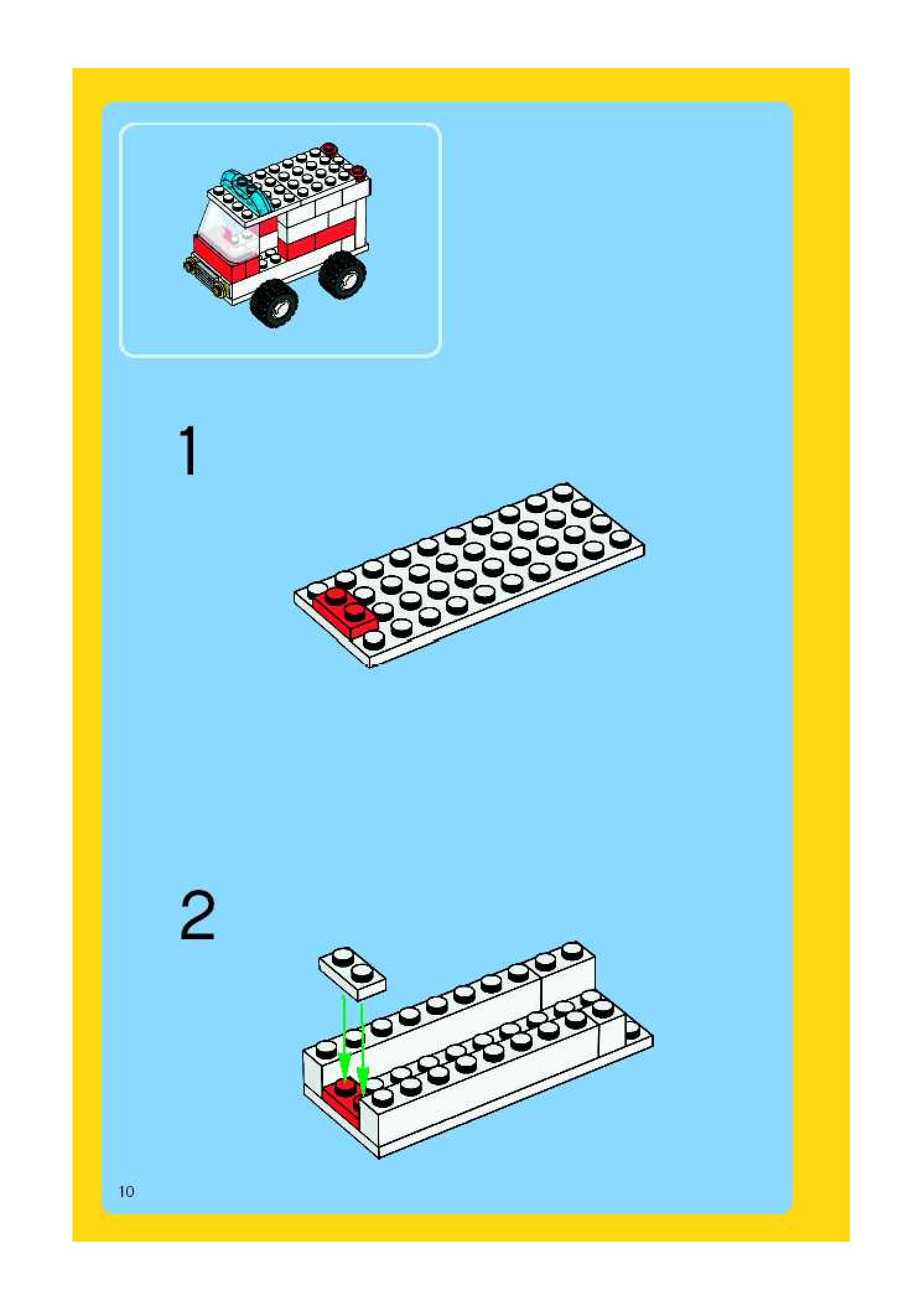 1

2

10