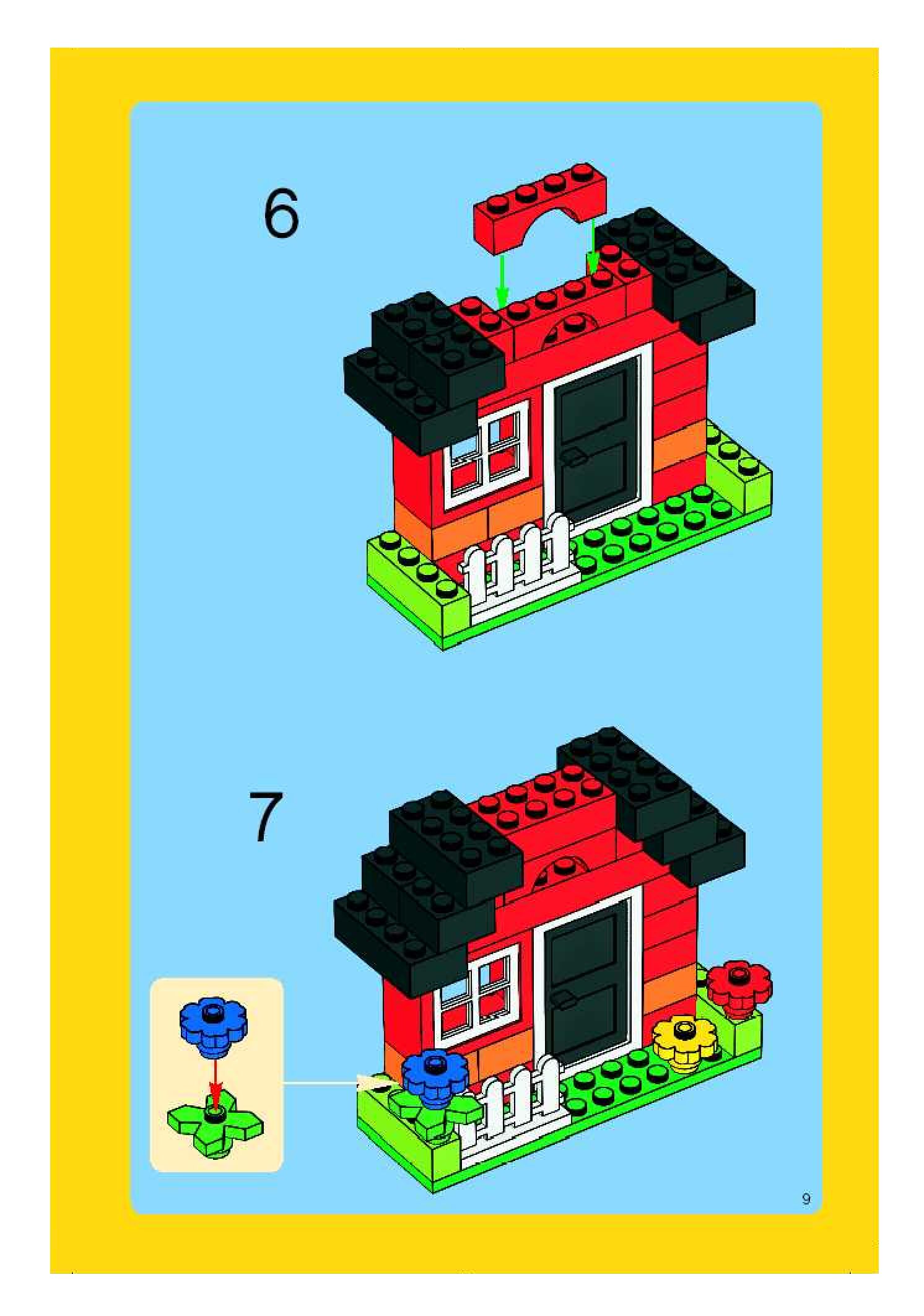 6

7

9