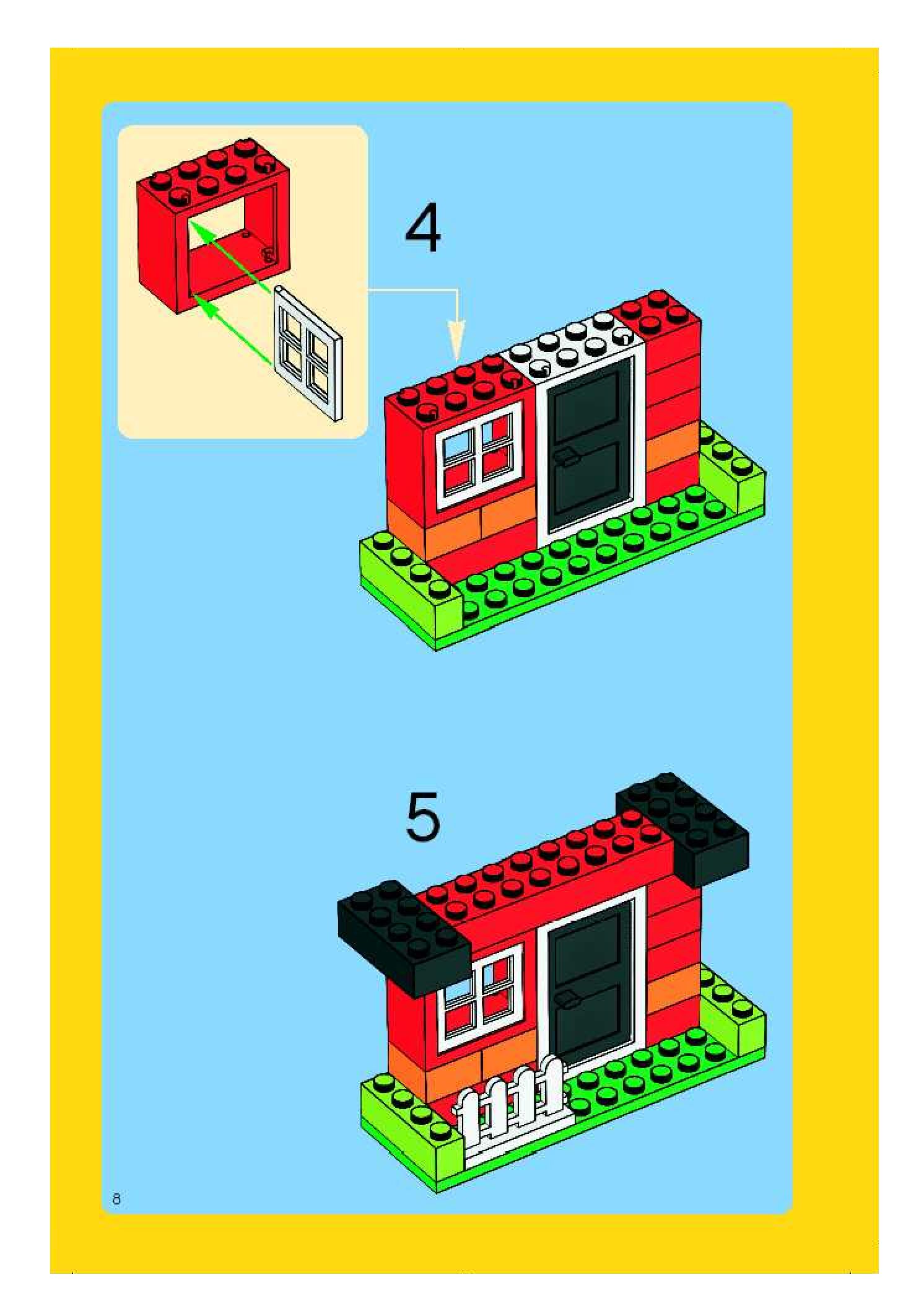 4

5

8