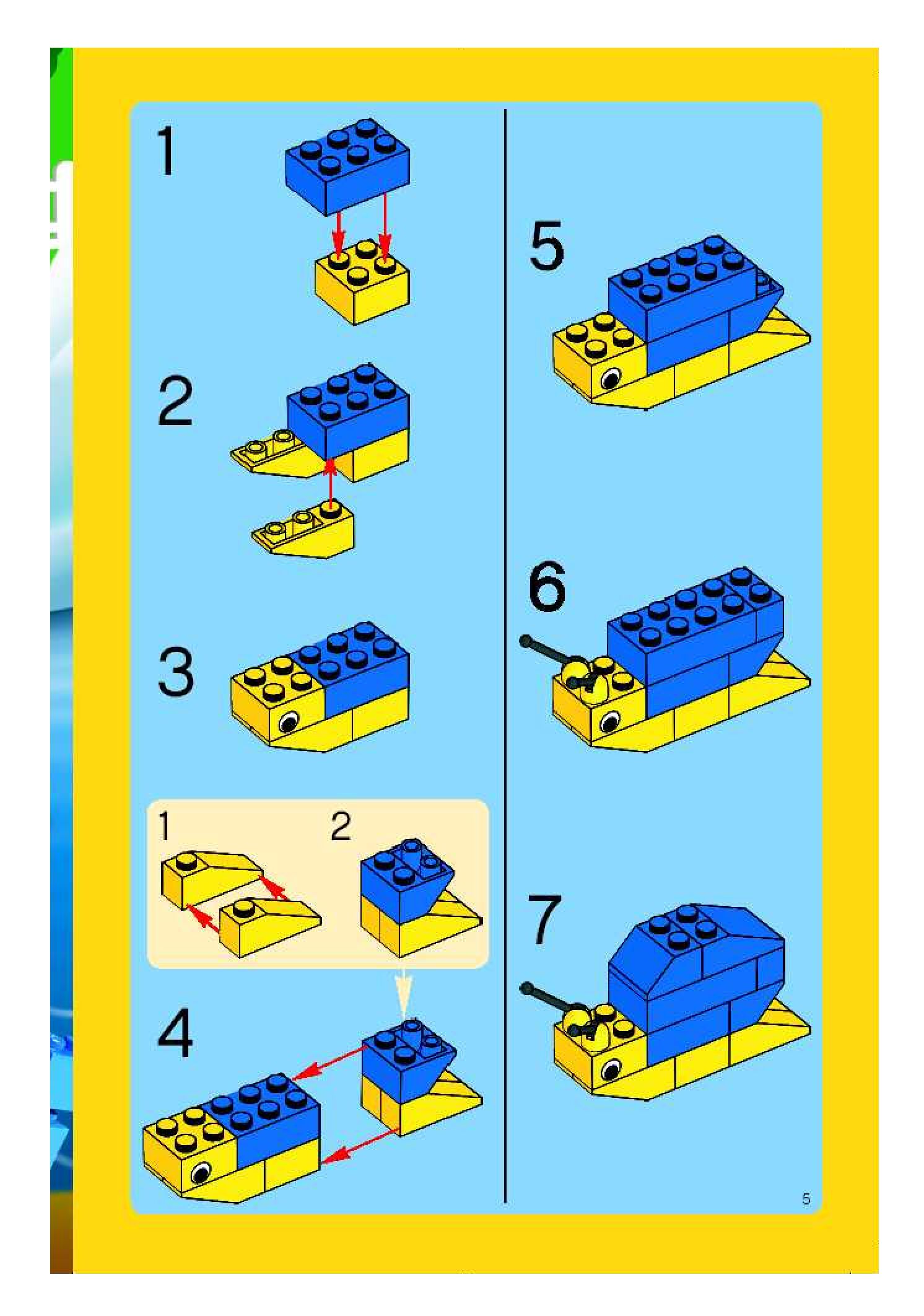 1

2

3

1

2

4

5

6

7

5