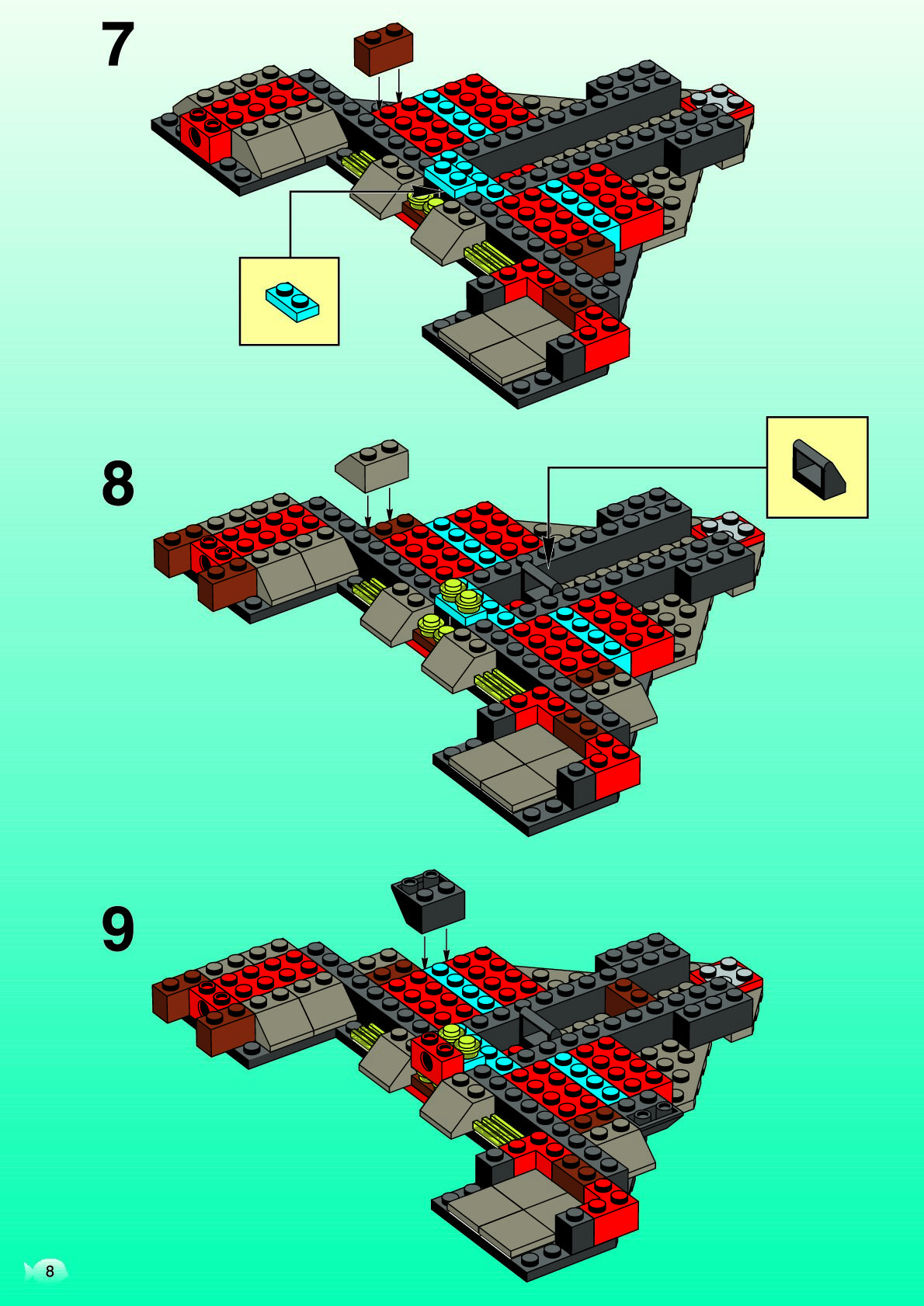 7

8

9

8