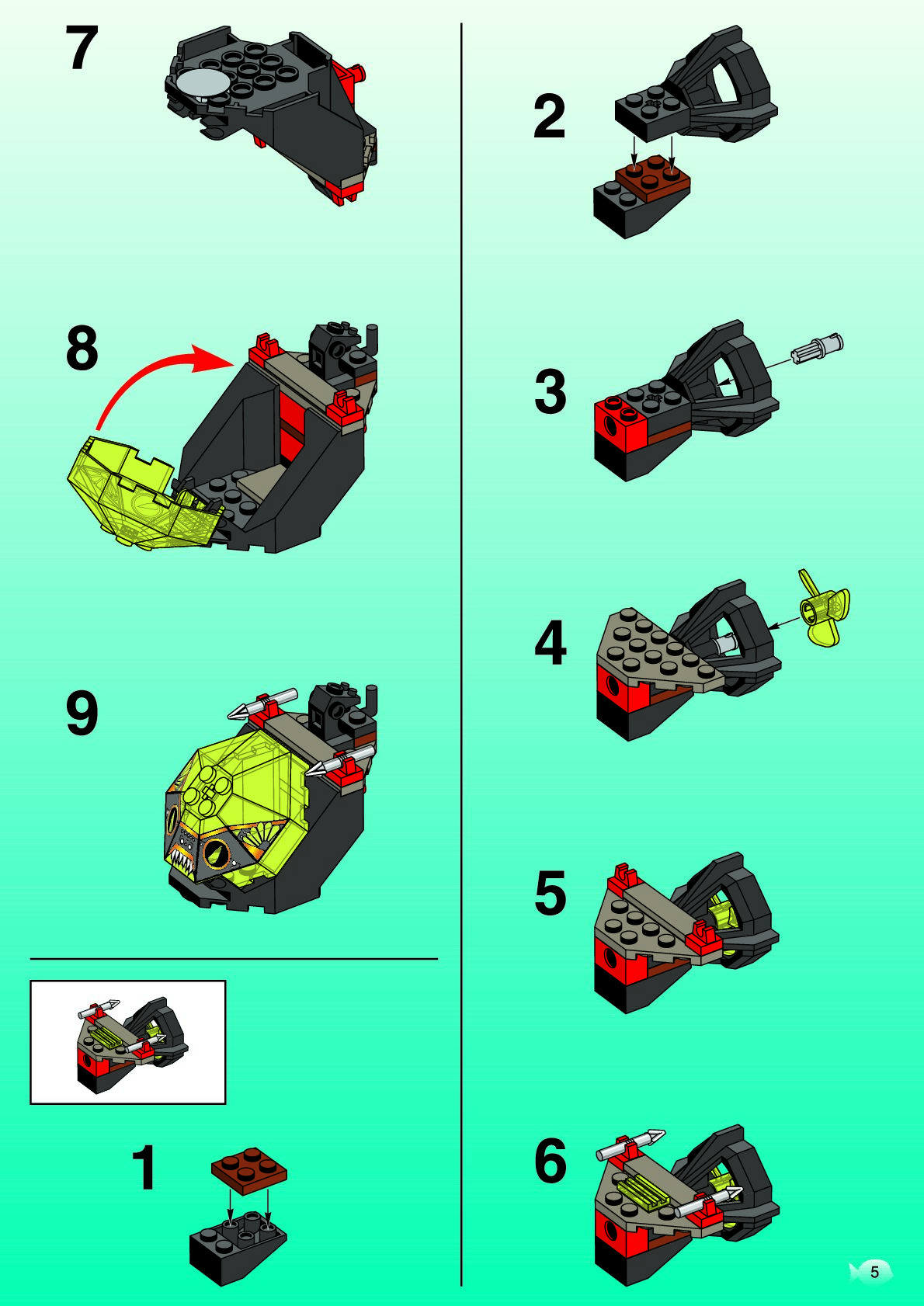 7

8

9

1

2

3

4

5

6

5