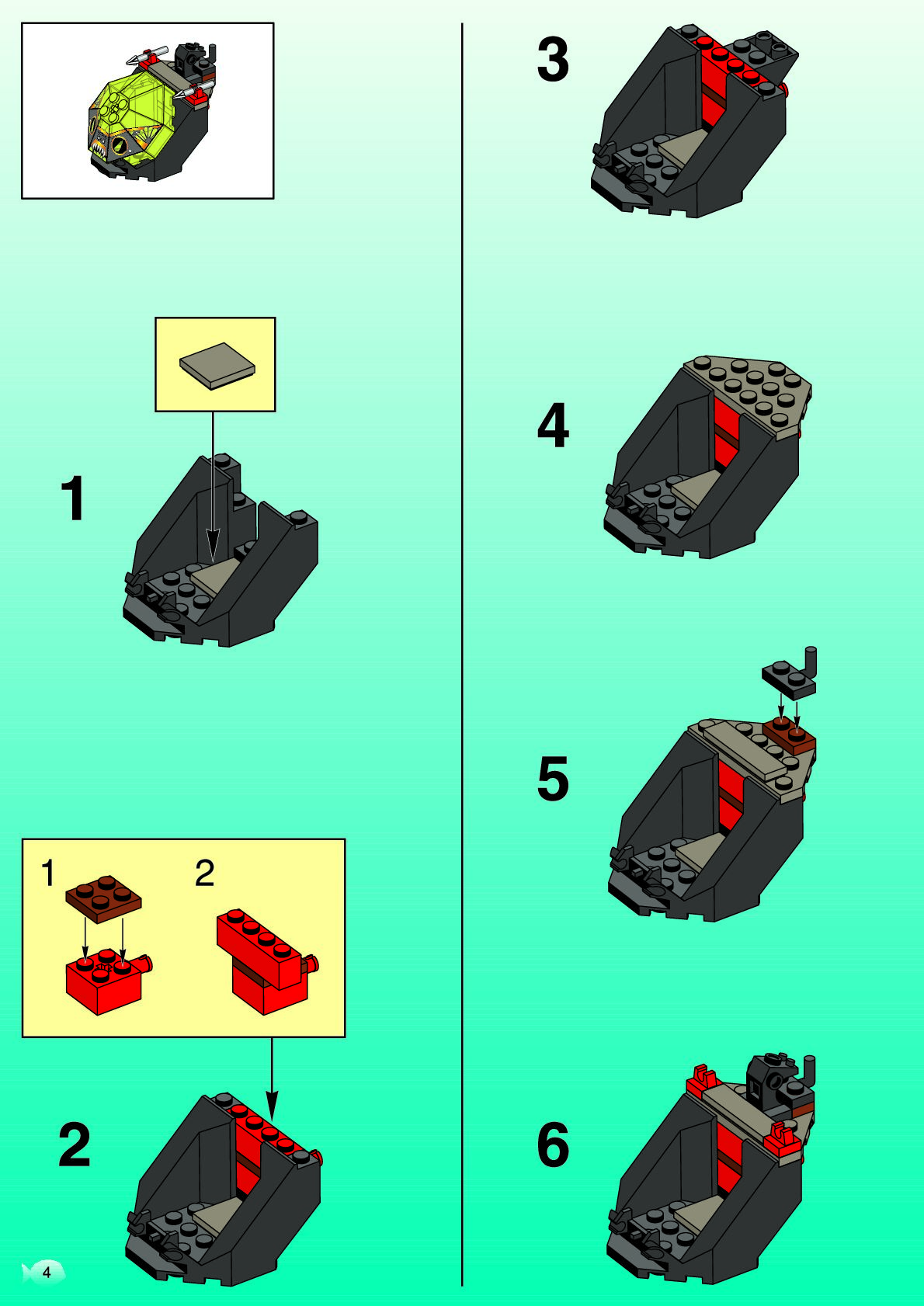 1

1

2

2

4

3

4

5

6