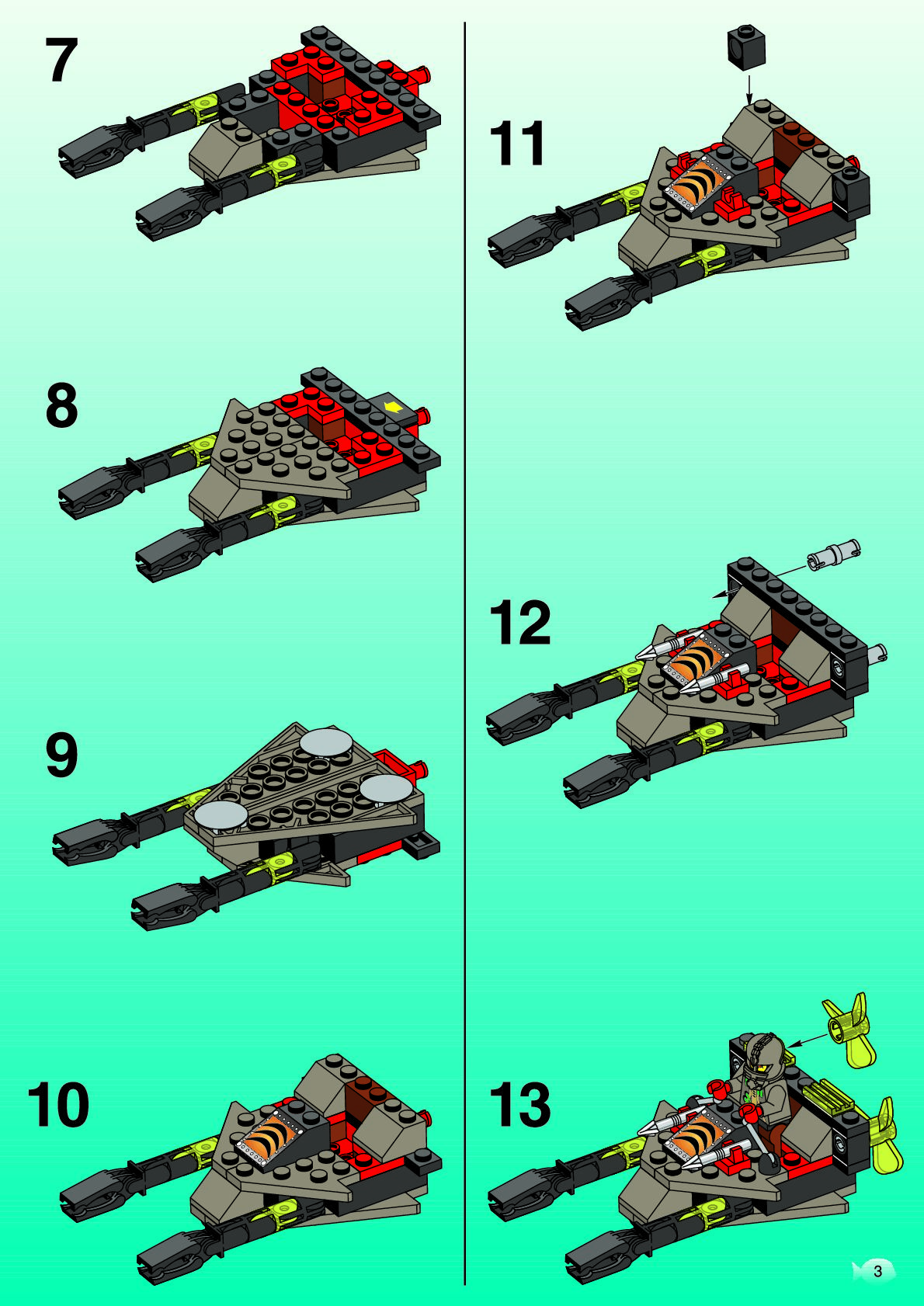 7

8

9

10

11

12

13

3